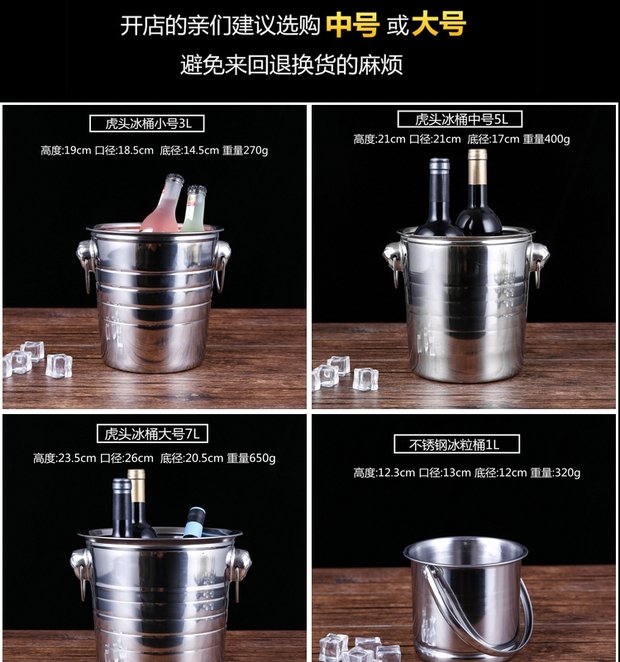 开店的亲们建议选购 中号 或 大号

避免来回退换货的麻烦

虎头冰桶小号3L

高度:19cm 口径:18.5cm 底径:14.5cm 重量270g

虎头冰桶中号5L

高度:21cm 口径:21cm 底径:17cm 重量400g

虎头冰桶大号7L

高度:23.5cm 口径:26cm 底径:20.5cm 重量650g

不锈钢冰粒桶1L

高度:12.3cm 口径:13cm 底径:12cm 重量:320g