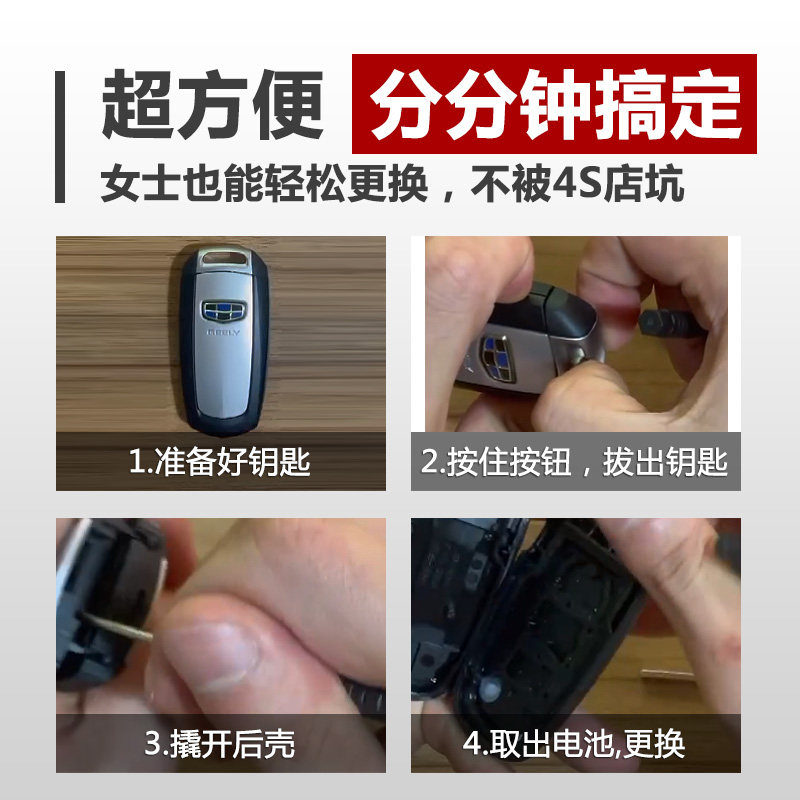 超方便 分分钟搞定

女士也能轻松更换，不被4S店坑

GEELY

1.准备好钥匙

2.按住按钮，拔出钥匙

3.撬开后壳

4.取出电池,更换