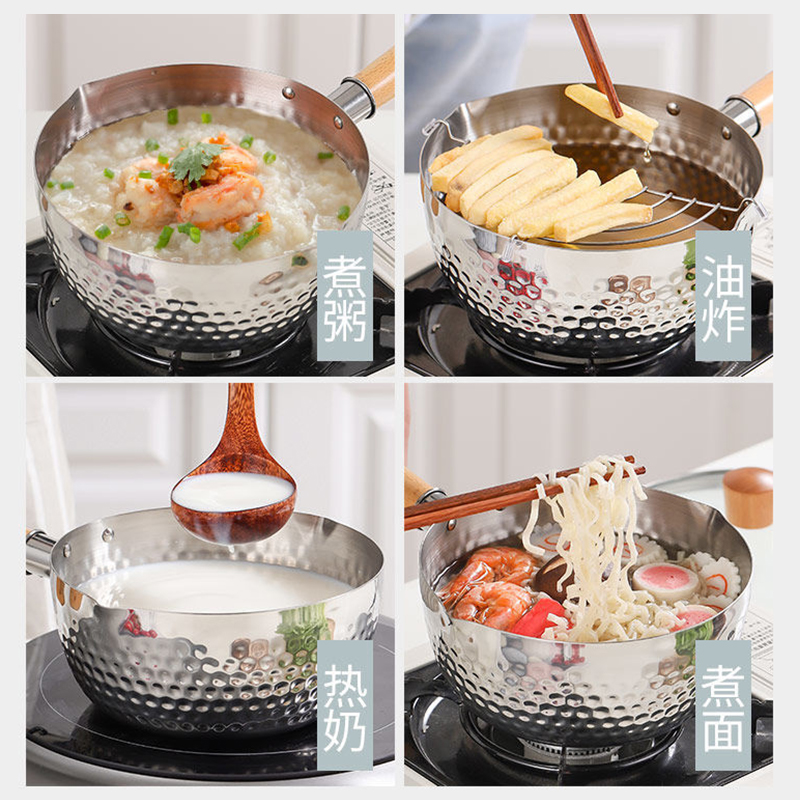 煮粥

油炸

热奶

煮面