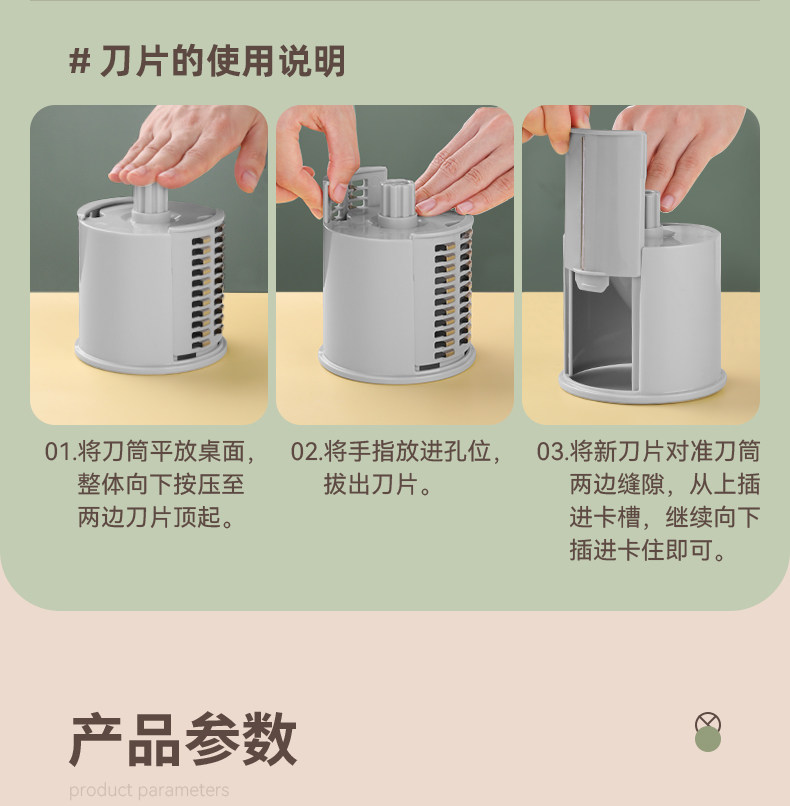 # 刀片的使用说明

01.将刀筒平放桌面，整体向下按压至两边刀片顶起。

02.将手指放进孔位，拔出刀片。

03.将新刀片对准刀筒两边缝隙，从上插进卡槽，继续向下插进卡住即可。

产品参数

product parameters