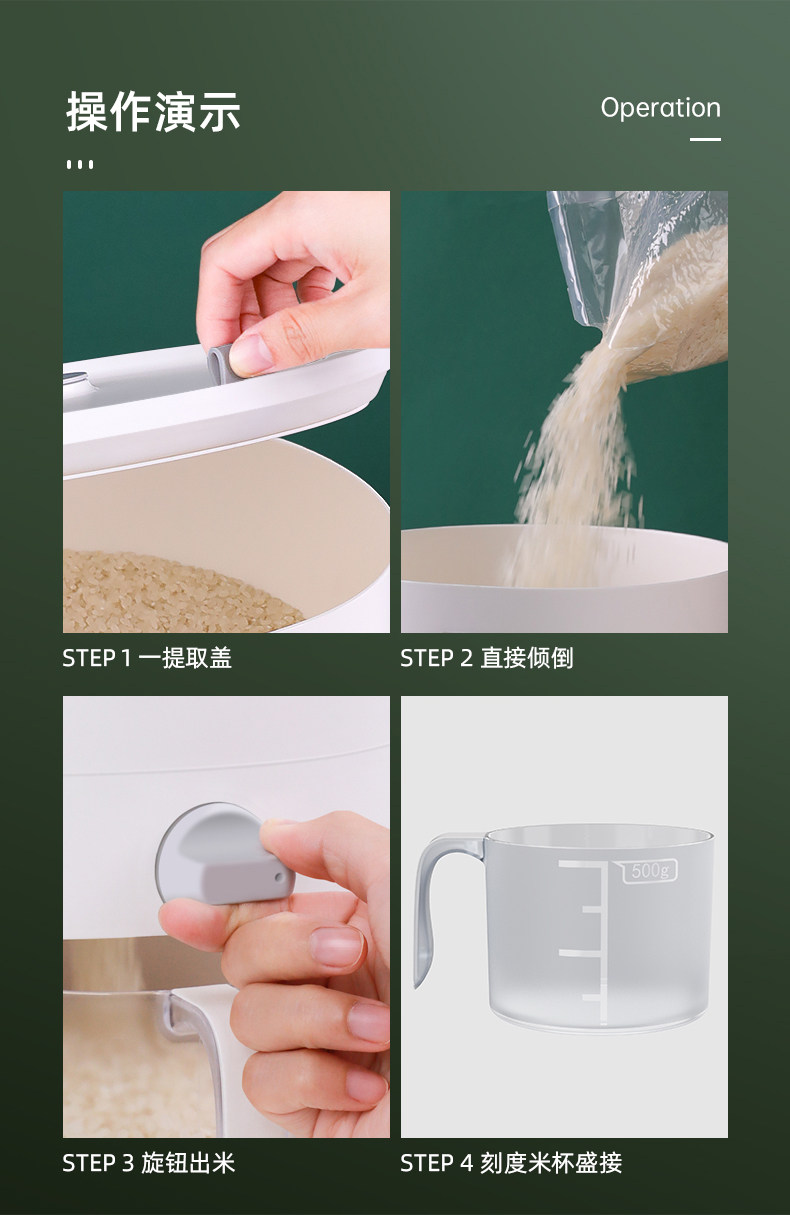 操作演示

Operation

STEP 1 一提取盖

STEP 2 直接倾倒

STEP 3 旋钮出米

500g

STEP 4 刻度米杯盛接