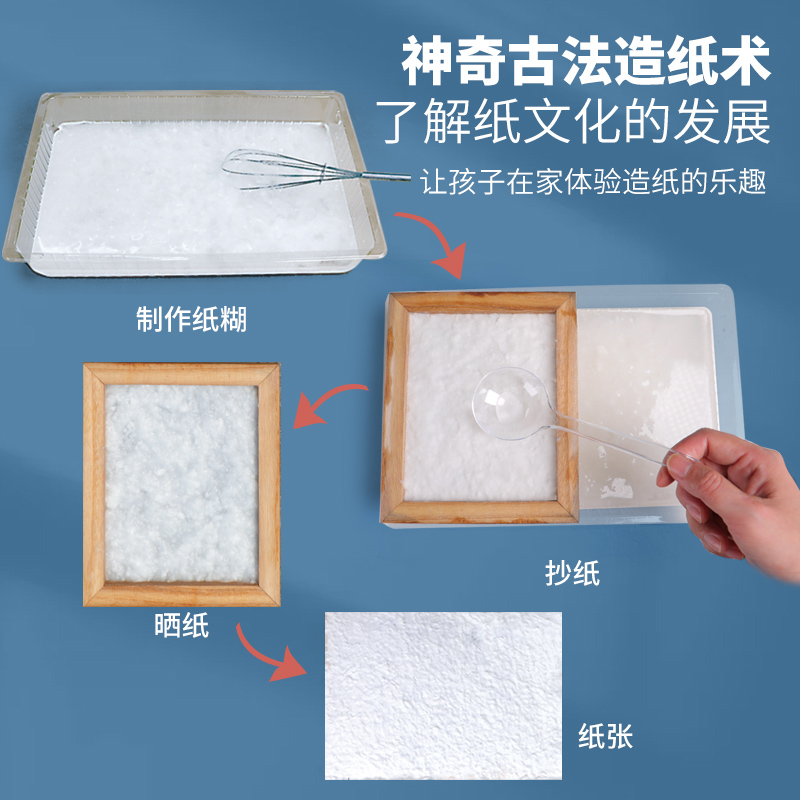 神奇古法造纸术
了解纸文化的发展
让孩子在家体验造纸的乐趣

制作纸糊

抄纸

晒纸

纸张