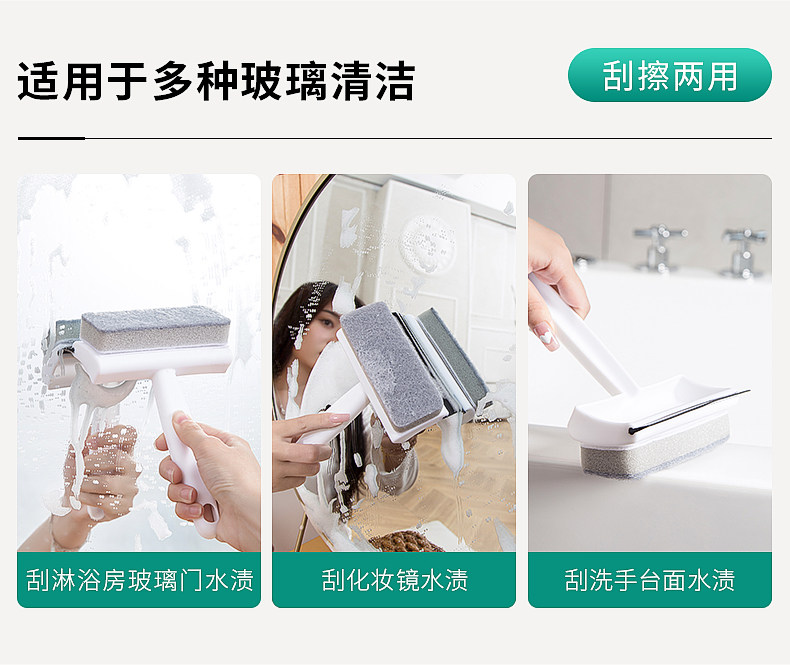 适用于多种玻璃清洁

刮擦两用

刮淋浴房玻璃门水渍

刮化妆镜水渍

刮洗手台面水渍