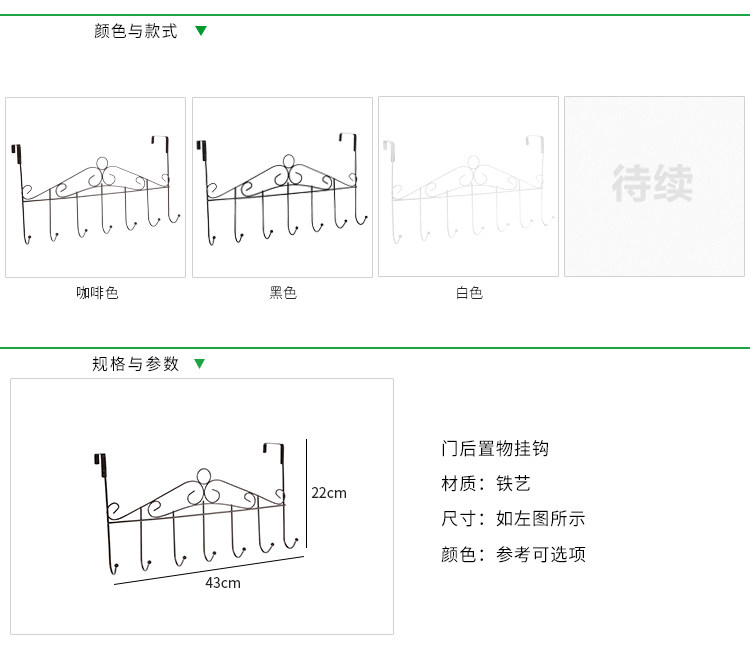 颜色与款式 ▼

待续

咖啡色

黑色

白色

规格与参数 ▼

22cm

43cm

门后置物挂钩

材质：铁艺

尺寸：如左图所示

颜色：参考可选项