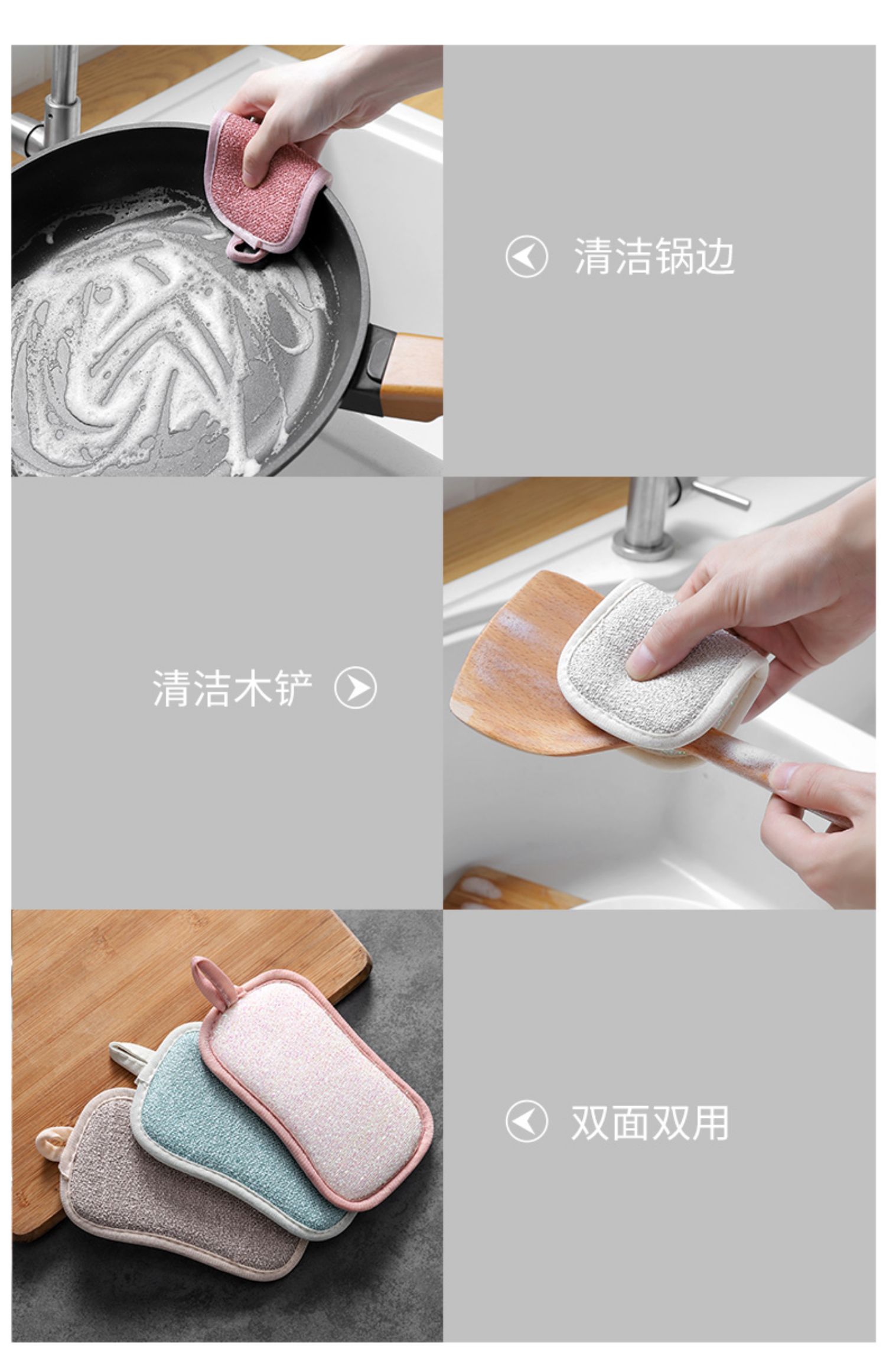 清洁锅边

清洁木铲

双面双用