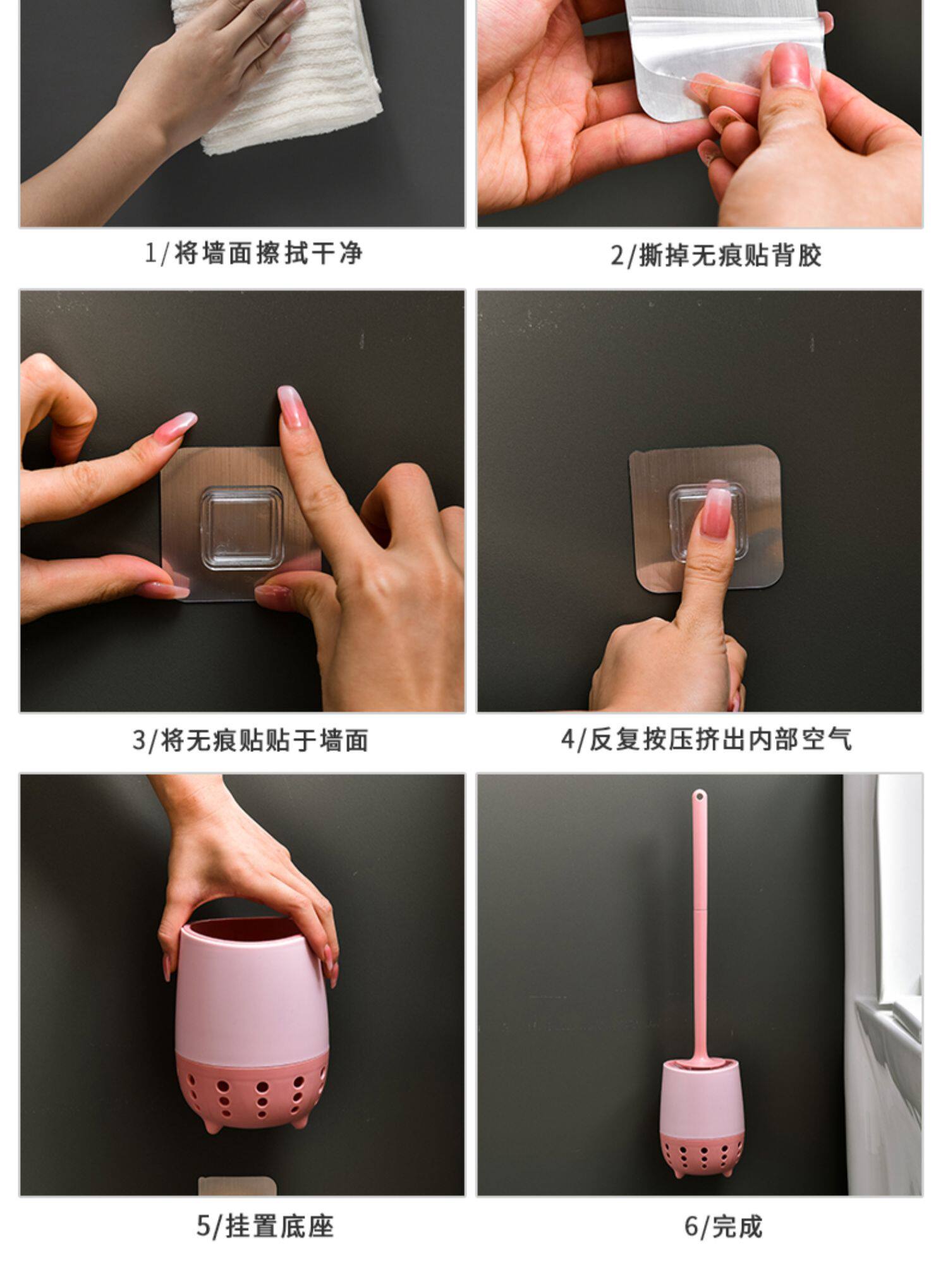 1/将墙面擦拭干净

2/撕掉无痕贴背胶

3/将无痕贴贴于墙面

4/反复按压挤出内部空气

5/挂置底座

6/完成