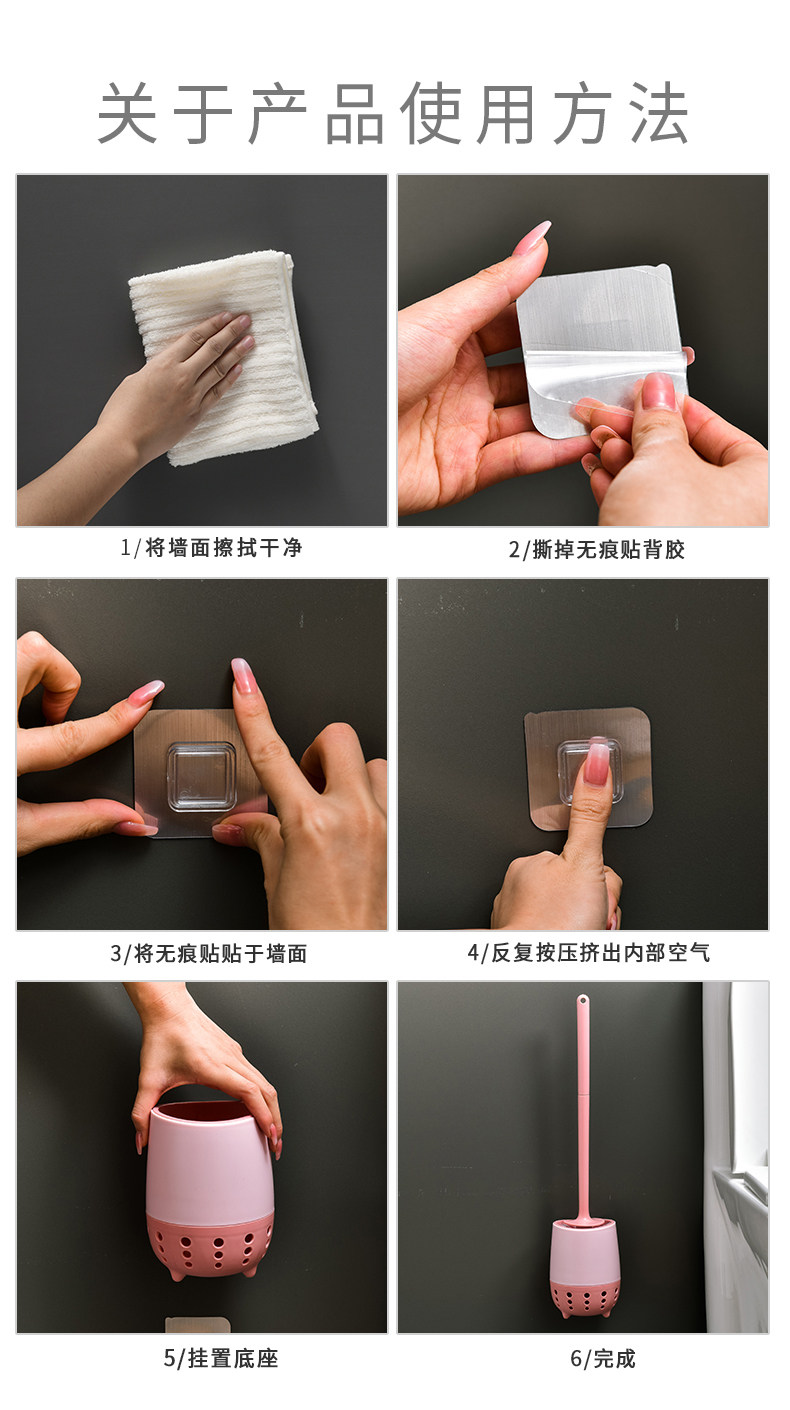 关于产品使用方法

1/将墙面擦拭干净

2/撕掉无痕贴背胶

3/将无痕贴贴于墙面

4/反复按压挤出内部空气

5/挂置底座

6/完成