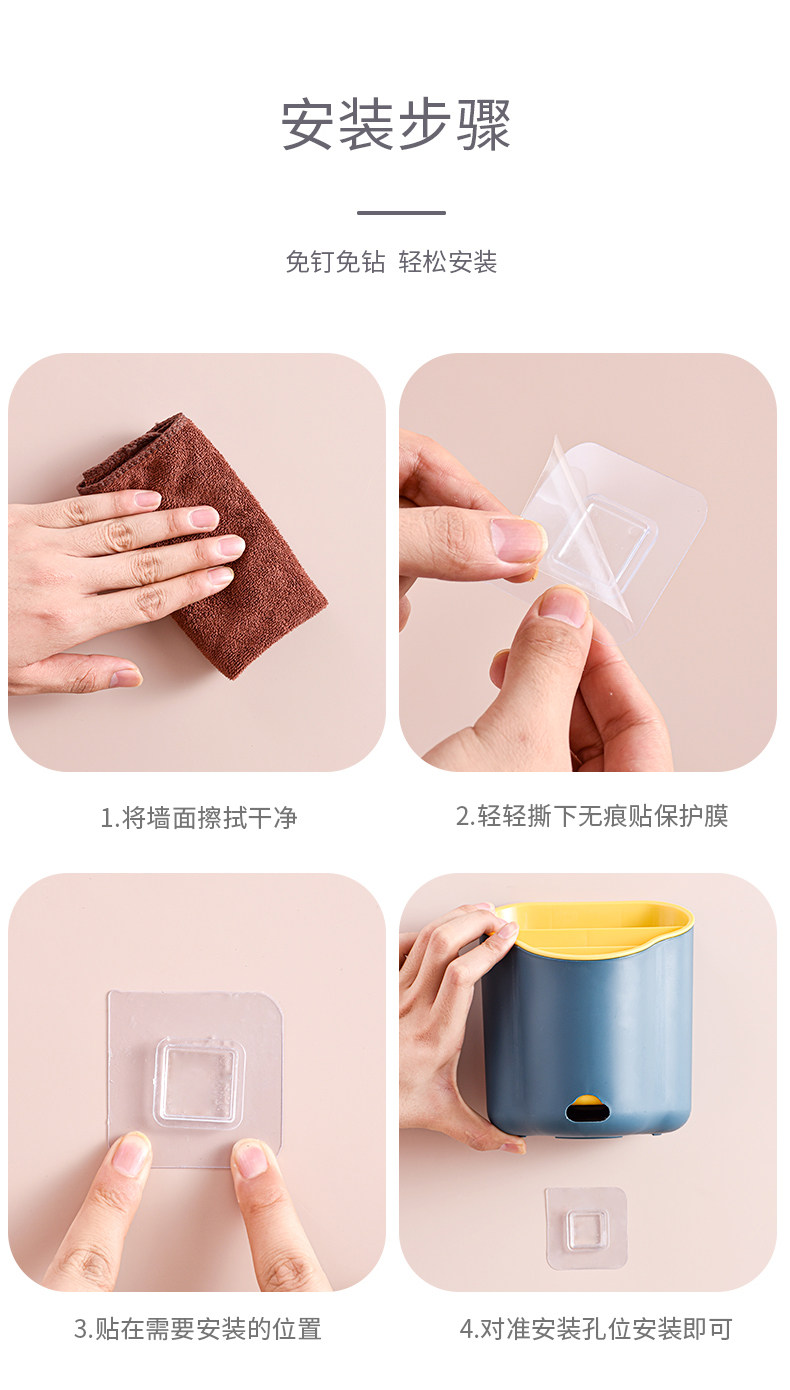 安装步骤

免钉免钻 轻松安装

1.将墙面擦拭干净

2.轻轻撕下无痕贴保护膜

3.贴在需要安装的位置

4.对准安装孔位安装即可