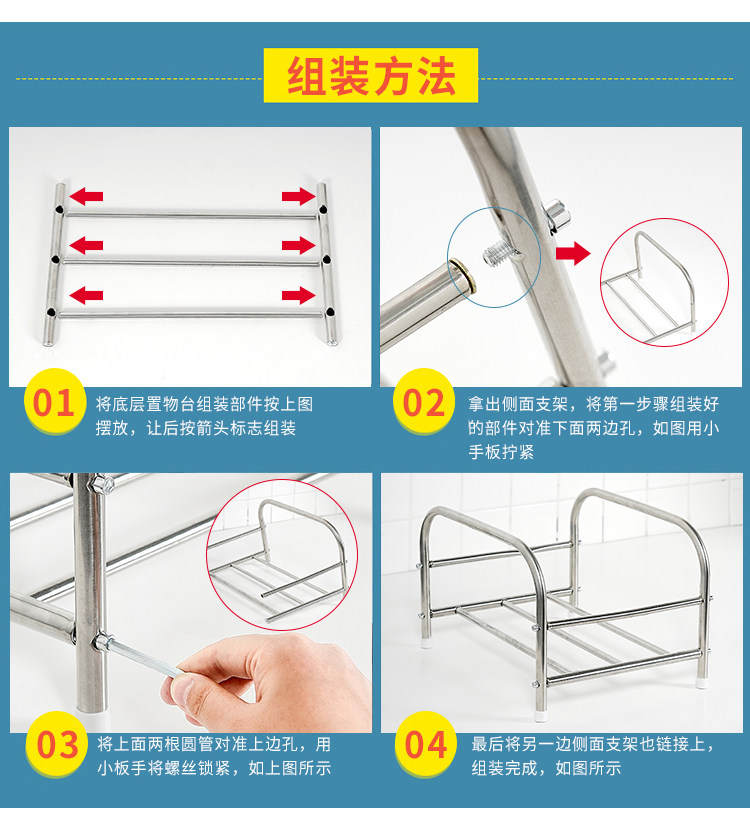 组装方法

01 将底层置物台组装部件按上图摆放，让后按箭头标志组装

02 拿出侧面支架，将第一步骤组装好的部件对准下面两边孔，如图用小手板拧紧

03 将上面两根圆管对准上边孔，用小板手将螺丝锁紧，如上图所示

04 最后将另一边侧面支架也链接上，组装完成，如图所示