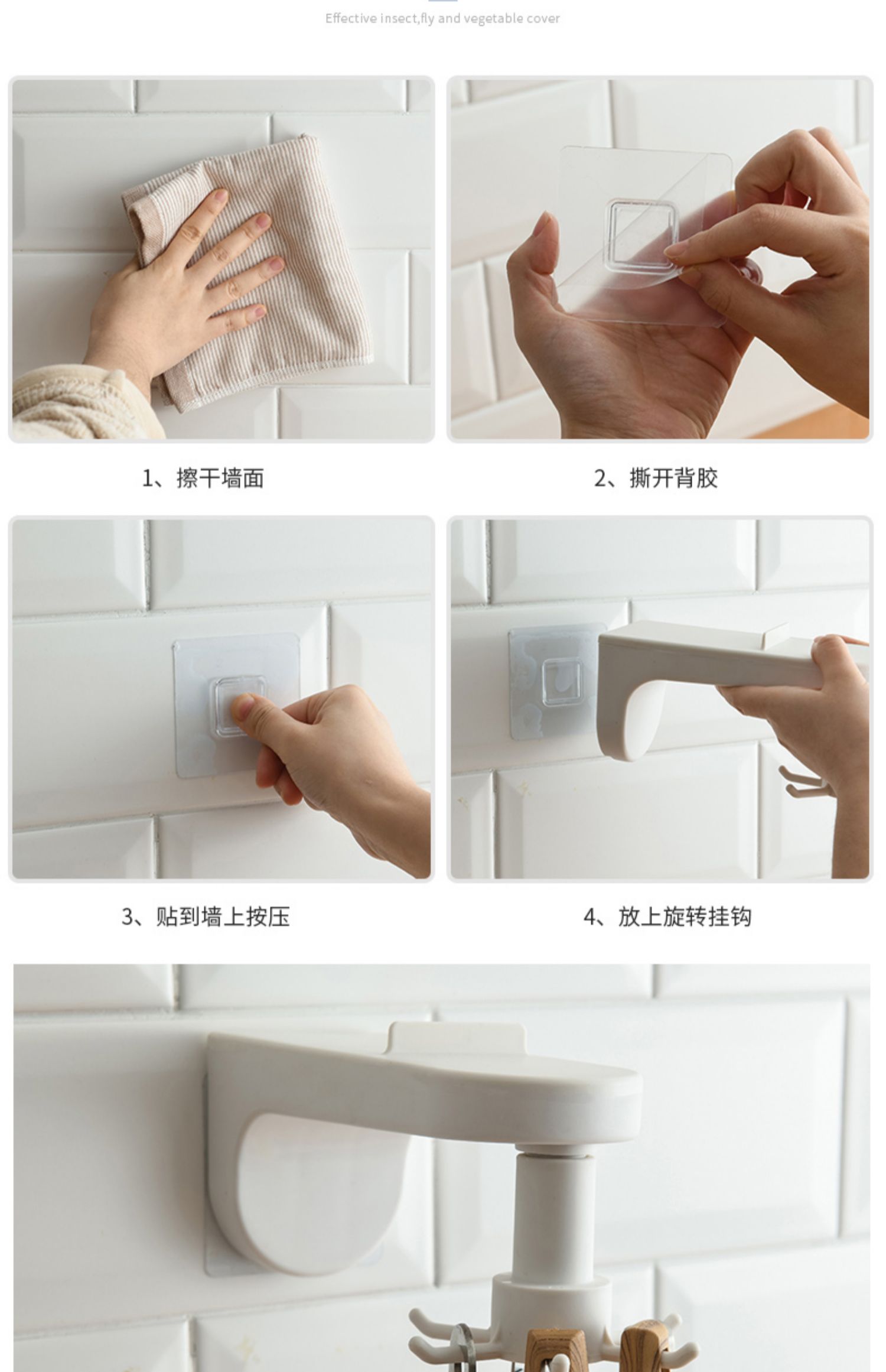 Effective insect,fly and vegetable cover

1、擦干墙面

2、撕开背胶

3、贴到墙上按压

4、放上旋转挂钩