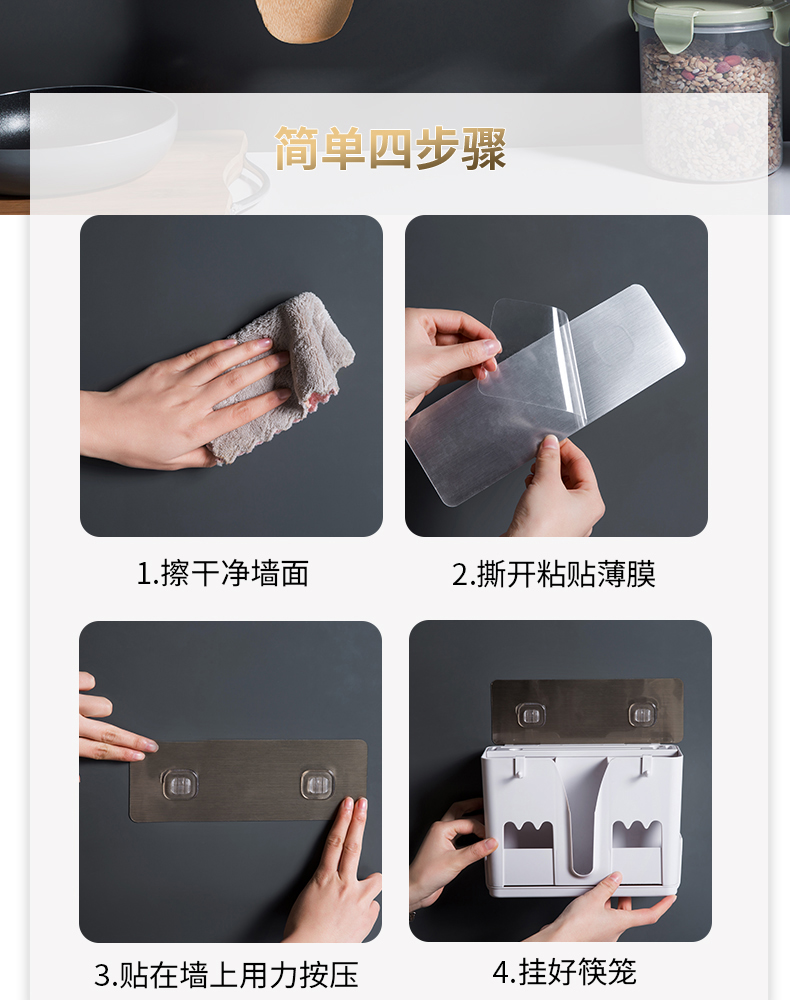 简单四步骤

1.擦干净墙面

2.撕开粘贴薄膜

3.贴在墙上用力按压

4.挂好筷笼