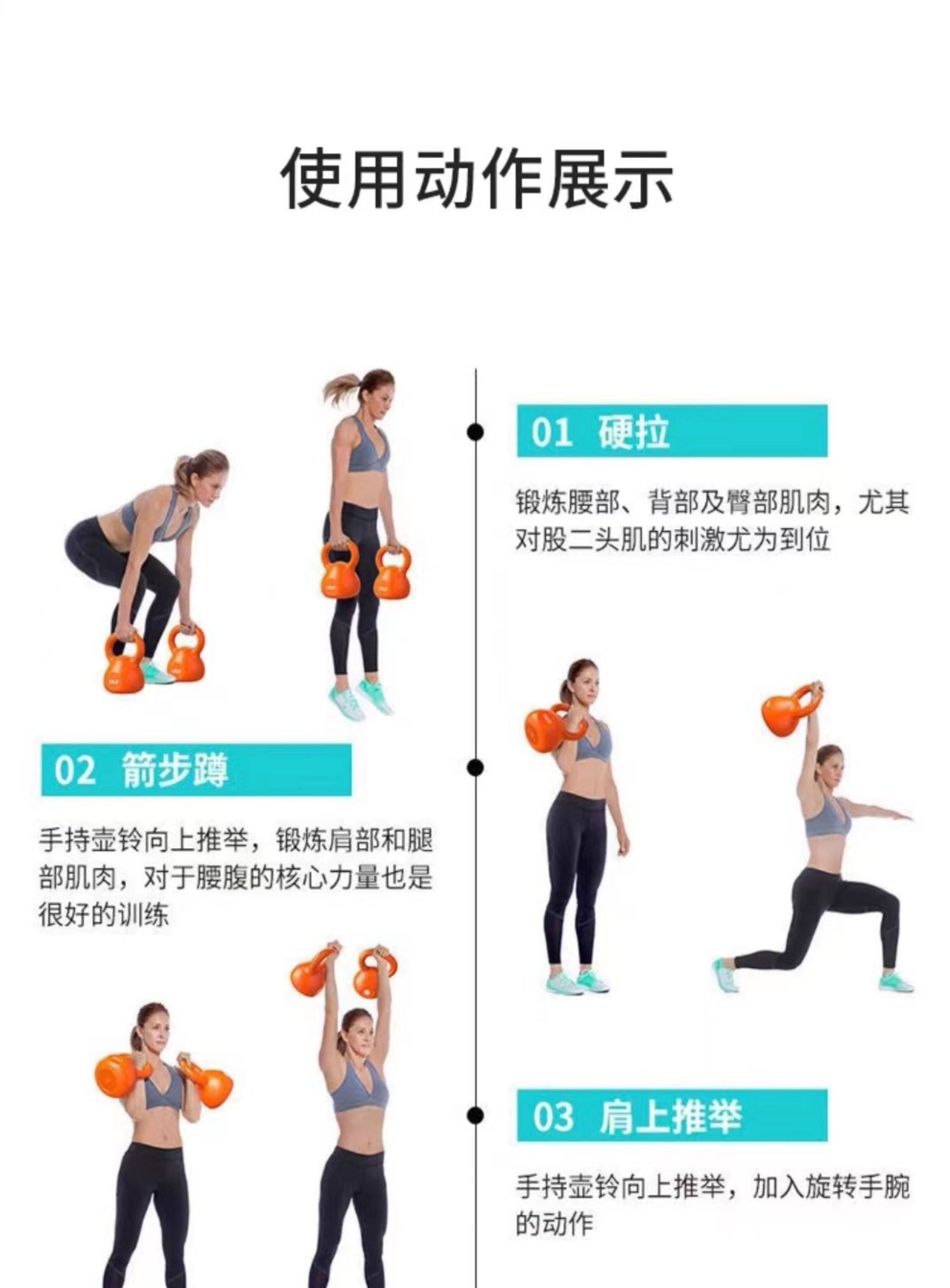 使用动作展示

01 硬拉

锻炼腰部、背部及臀部肌肉，尤其对股二头肌的刺激尤为到位

02 箭步蹲

手持壶铃向上推举，锻炼肩部和腿部肌肉，对于腰腹的核心力量也是很好的训练

03 肩上推举

手持壶铃向上推举，加入旋转手腕的动作