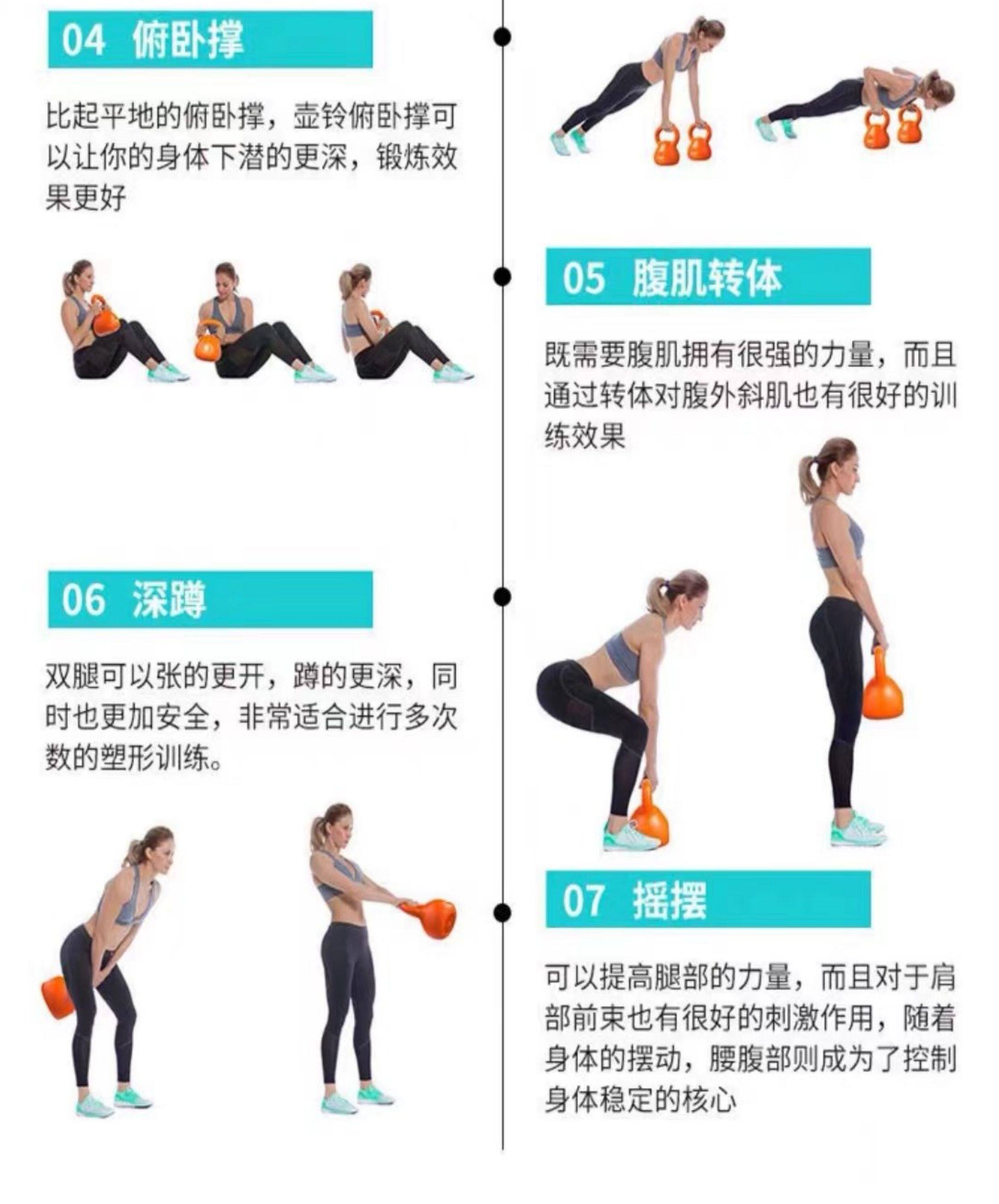 04 俯卧撑

比起平地的俯卧撑，壶铃俯卧撑可以让你的身体下潜的更深，锻炼效果更好

05 腹肌转体

既需要腹肌拥有很强的力量，而且通过转体对腹外斜肌也有很好的训练效果

06 深蹲

双腿可以张的更开，蹲的更深，同时也更加安全，非常适合进行多次数的塑形训练。

07 摇摆

可以提高腿部的力量，而且对于肩部前束也有很好的刺激作用，随着身体的摆动，腰腹部则成为了控制身体稳定的核心