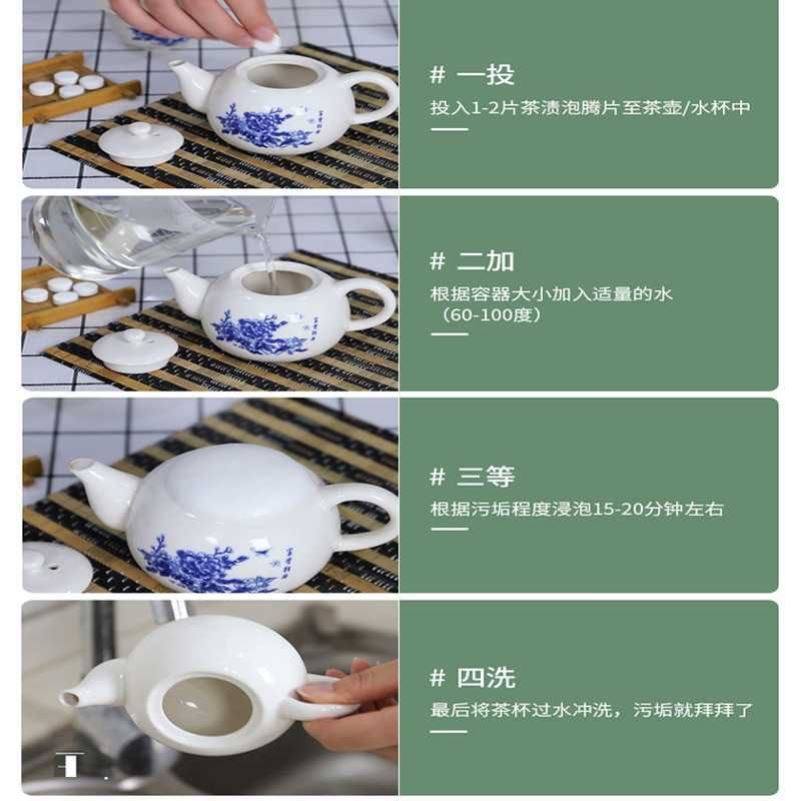 # 一投
投入1-2片茶渍泡腾片至茶壶/水杯中

# 二加
根据容器大小加入适量的水（60-100度）

# 三等
根据污垢程度浸泡15-20分钟左右

# 四洗
最后将茶杯过水冲洗，污垢就拜拜了