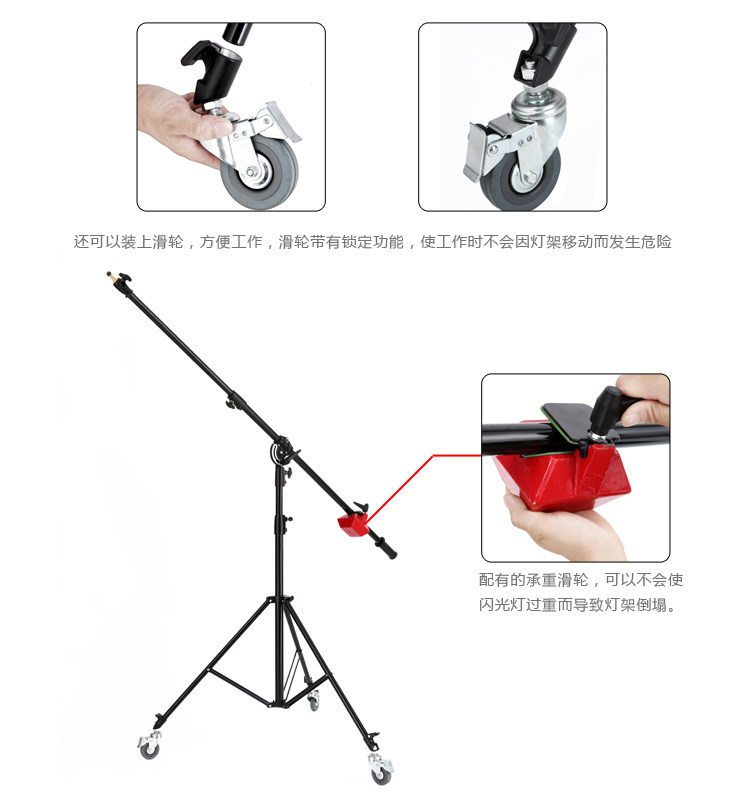 还可以装上滑轮，方便工作，滑轮带有锁定功能，使工作时不会因灯架移动而发生危险

配有的承重滑轮，可以不会使闪光灯过重而导致灯架倒塌。