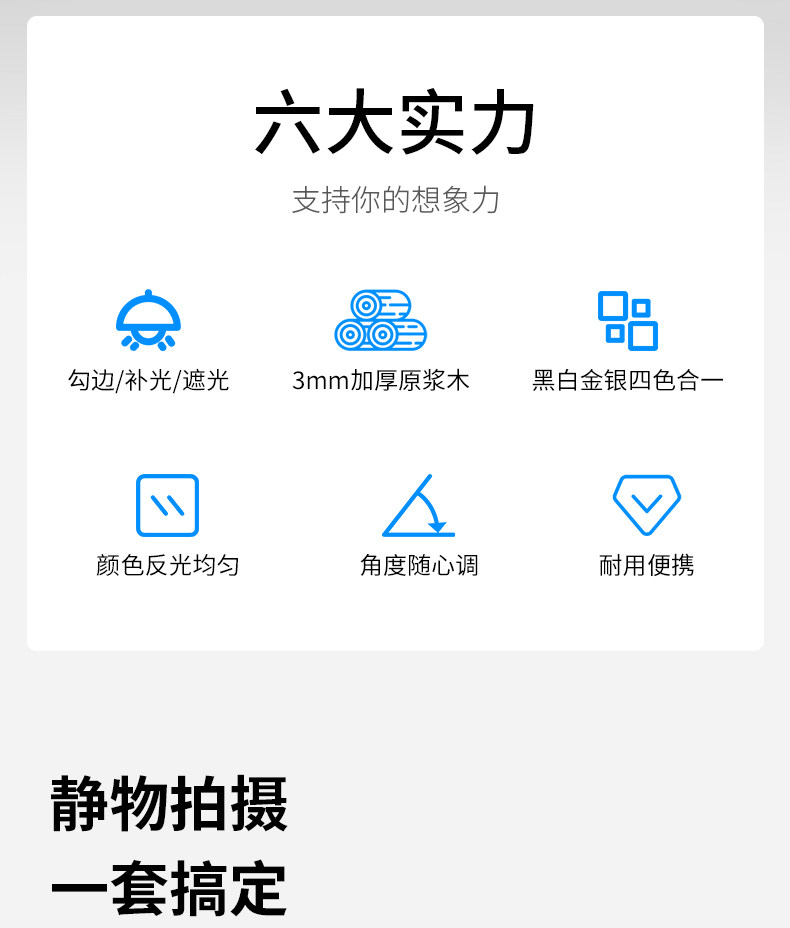 六大实力

支持你的想象力

勾边/补光/遮光

3mm加厚原浆木

黑白金银四色合一

颜色反光均匀

角度随心调

耐用便携

静物拍摄

一套搞定