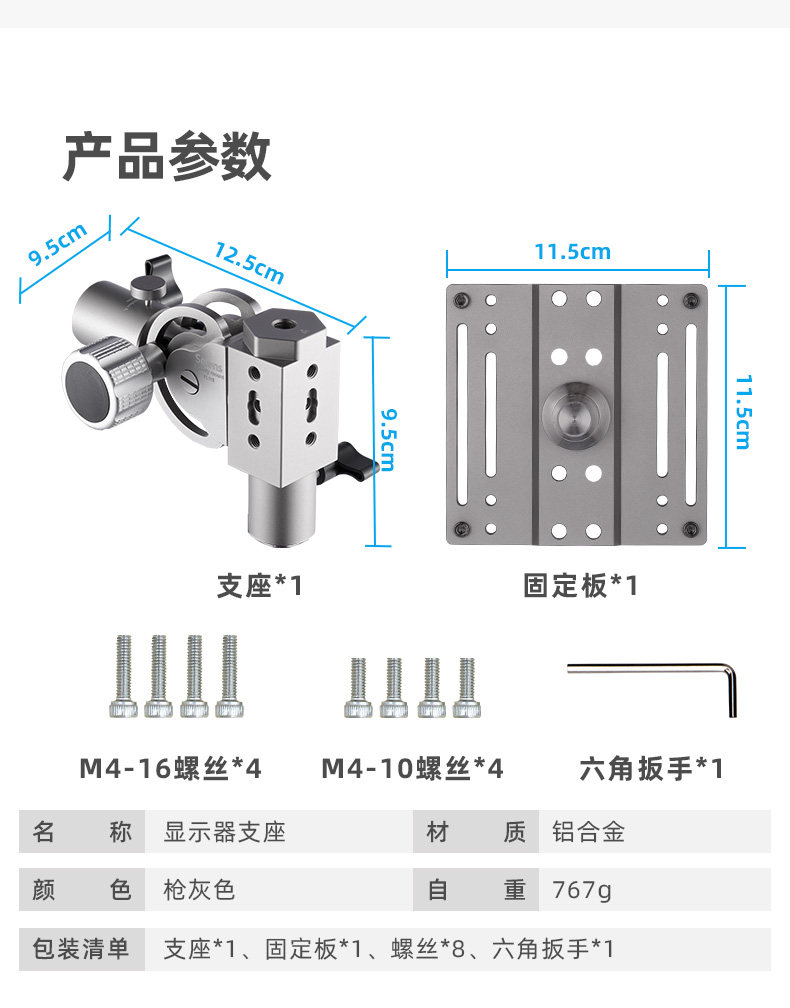 产品参数

9.5cm

12.5cm

9.5cm

11.5cm

11.5cm

支座*1

固定板*1

M4-16螺丝*4

M4-10螺丝*4

六角扳手*1

| 名　称 | 显示器支座 | 材　质 | 铝合金 |
|---|---|---|---|
| 颜　色 | 枪灰色 | 自　重 | 767g |
| 包装清单 | 支座*1、固定板*1、螺丝*8、六角扳手*1 | | |