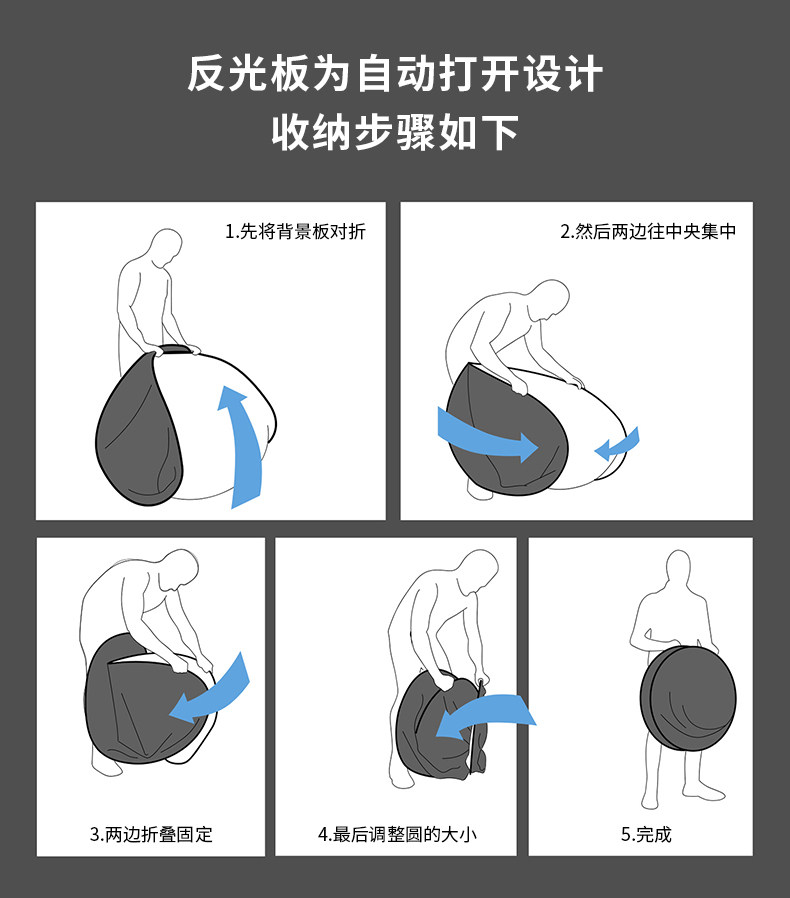 反光板为自动打开设计
收纳步骤如下

1.先将背景板对折

2.然后两边往中央集中

3.两边折叠固定

4.最后调整圆的大小

5.完成