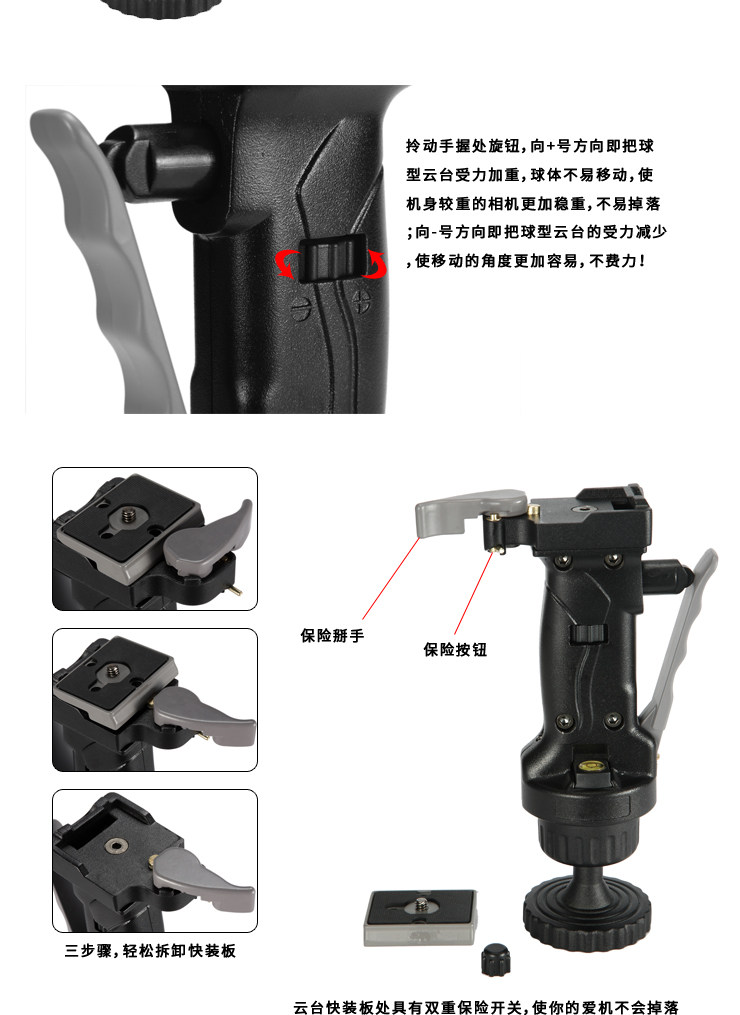 拎动手握处旋钮，向+号方向即把球型云台受力加重，球体不易移动，使机身较重的相机更加稳重，不易掉落；向-号方向即把球型云台的受力减少，使移动的角度更加容易，不费力！

保险掰手

保险按钮

三步骤，轻松拆卸快装板

云台快装板处具有双重保险开关，使你的爱机不会掉落