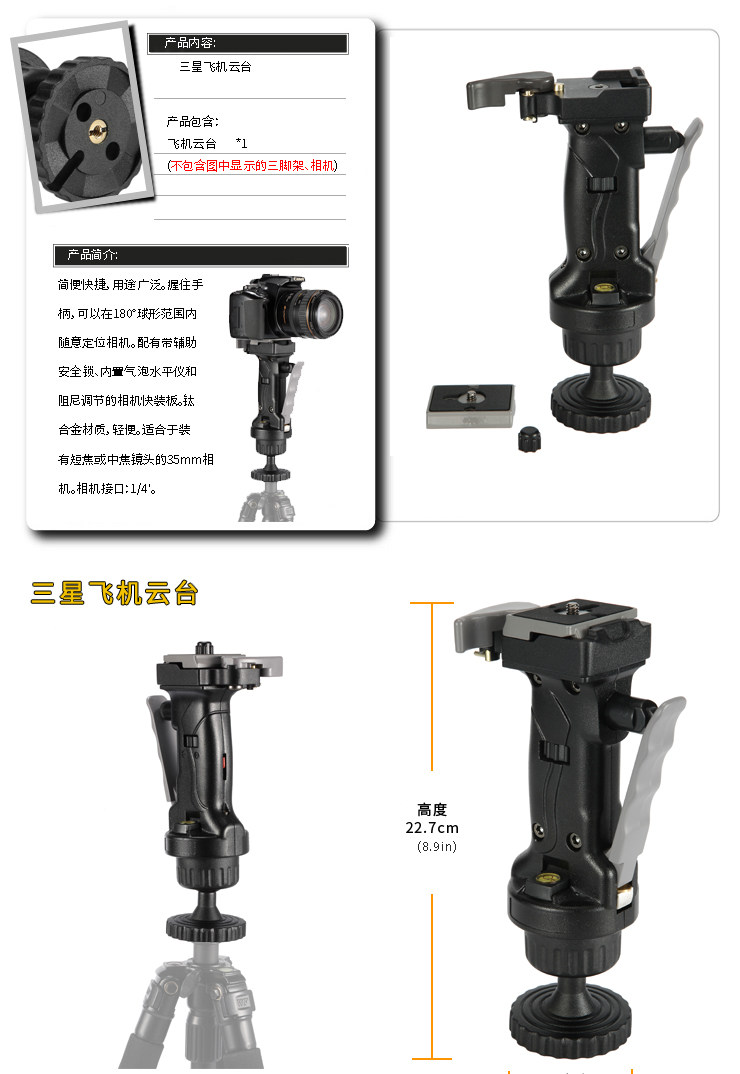 产品内容:

三星飞机云台

产品包含:

飞机云台 *1

(不包含图中显示的三脚架、相机)

产品简介:

简便快捷, 用途广泛。握住手柄, 可以在180°球形范围内随意定位相机。配有带辅助安全锁、内置气泡水平仪和阻尼调节的相机快装板。钛合金材质, 轻便。适合于装有短焦或中焦镜头的35mm相机。相机接口: 1/4'。

三星飞机云台

高度
22.7cm
(8.9in)