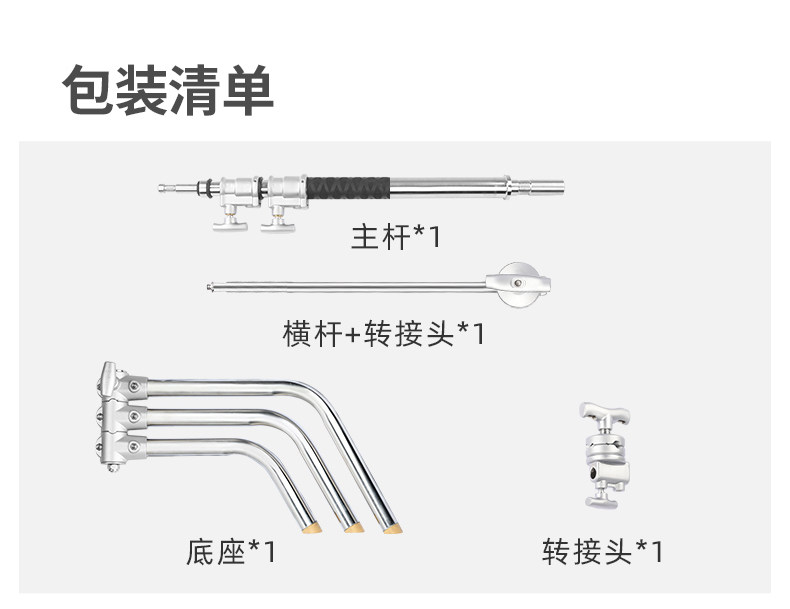 包装清单

主杆*1

横杆+转接头*1

底座*1

转接头*1