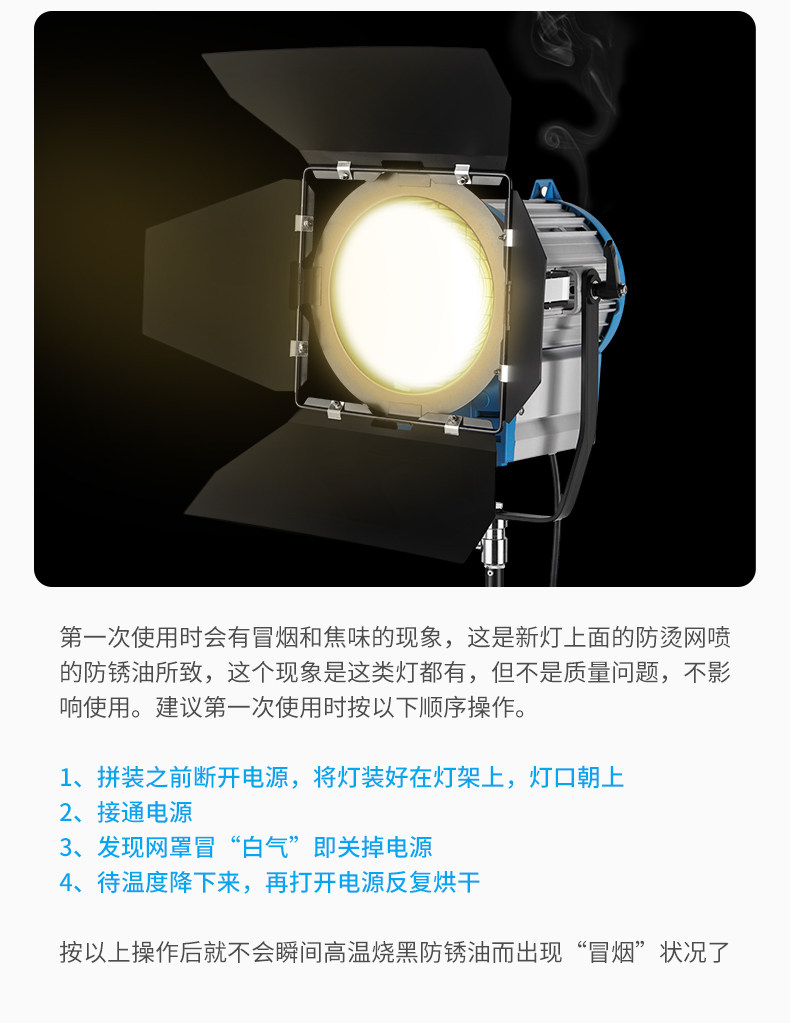 第一次使用时会有冒烟和焦味的现象，这是新灯上面的防烫网喷的防锈油所致，这个现象是这类灯都有，但不是质量问题，不影响使用。建议第一次使用时按以下顺序操作。

1、拼装之前断开电源，将灯装好在灯架上，灯口朝上
2、接通电源
3、发现网罩冒“白气”即关掉电源
4、待温度降下来，再打开电源反复烘干

按以上操作后就不会瞬间高温烧黑防锈油而出现“冒烟”状况了