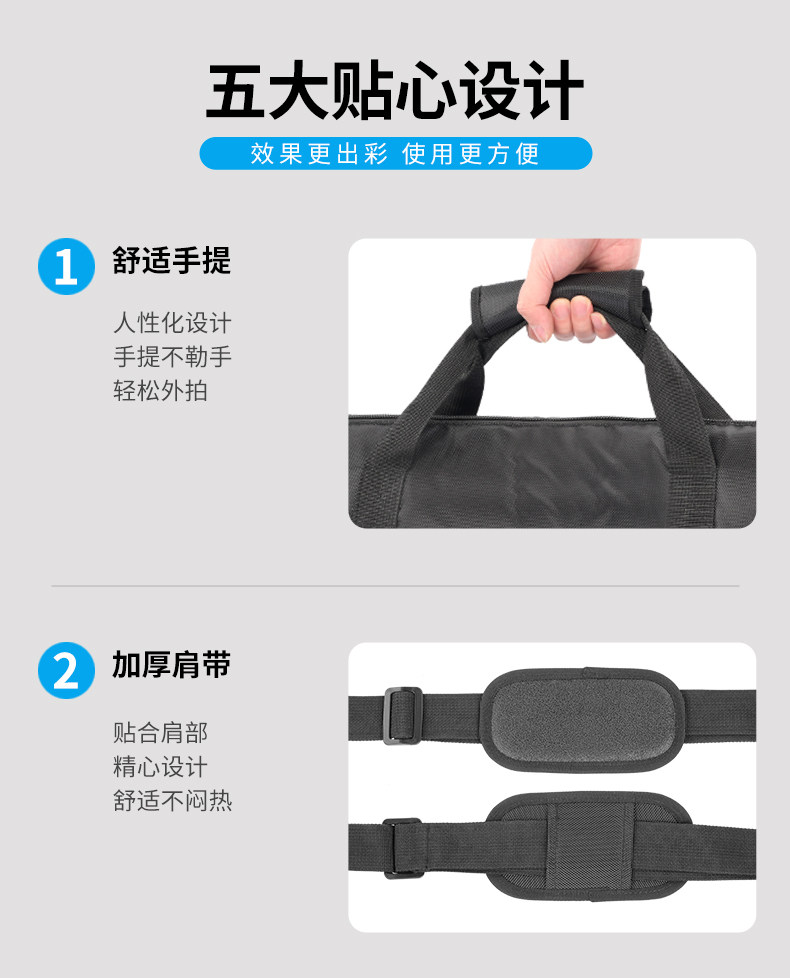 五大贴心设计

效果更出彩 使用更方便

1 舒适手提

人性化设计
手提不勒手
轻松外拍

2 加厚肩带

贴合肩部
精心设计
舒适不闷热