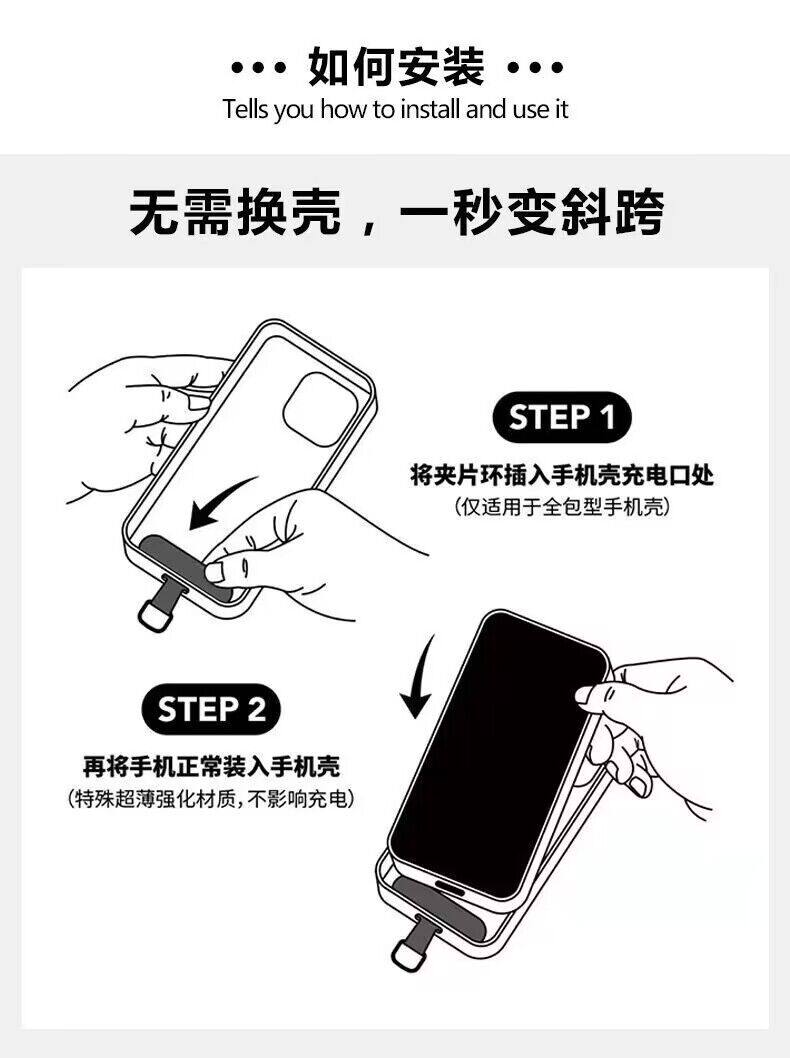 ••• 如何安装 •••
Tells you how to install and use it

无需换壳，一秒变斜跨

STEP 1
将夹片环插入手机壳充电口处
(仅适用于全包型手机壳)

STEP 2
再将手机正常装入手机壳
(特殊超薄强化材质，不影响充电)