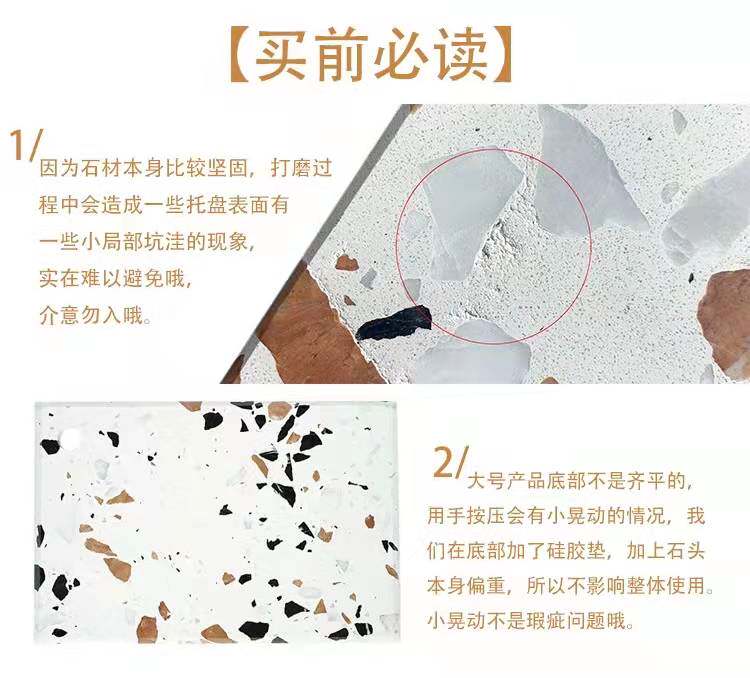 【买前必读】

1/ 因为石材本身比较坚固，打磨过程中会造成一些托盘表面有一些小局部坑洼的现象，实在难以避免哦，介意勿入哦。

2/ 大号产品底部不是齐平的，用手按压会有小晃动的情况，我们在底部加了硅胶垫，加上石头本身偏重，所以不影响整体使用。小晃动不是瑕疵问题哦。