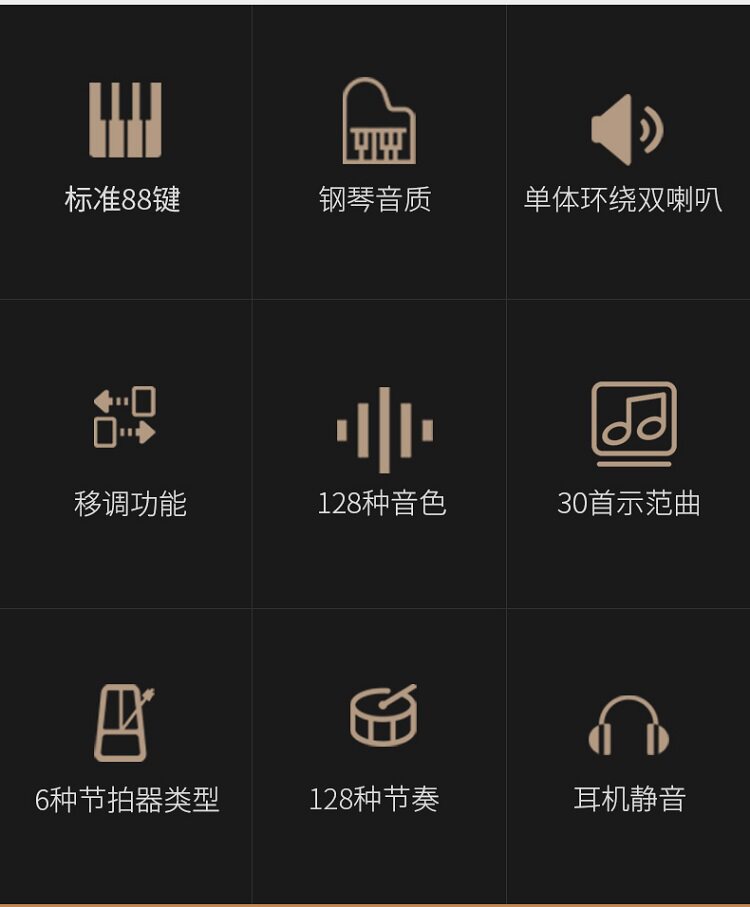 标准88键

钢琴音质

单体环绕双喇叭

移调功能

128种音色

30首示范曲

6种节拍器类型

128种节奏

耳机静音