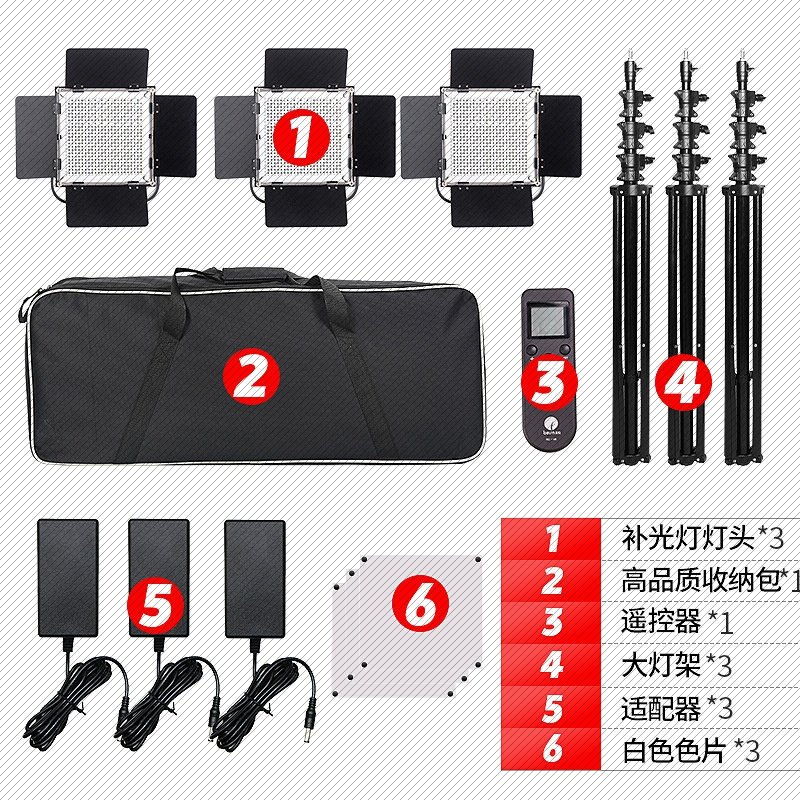 1

2

3

4

5

6

| 1 | 补光灯灯头*3 |
|---|---|
| 2 | 高品质收纳包*1 |
| 3 | 遥控器 *1 |
| 4 | 大灯架 *3 |
| 5 | 适配器 *3 |
| 6 | 白色色片 *3 |