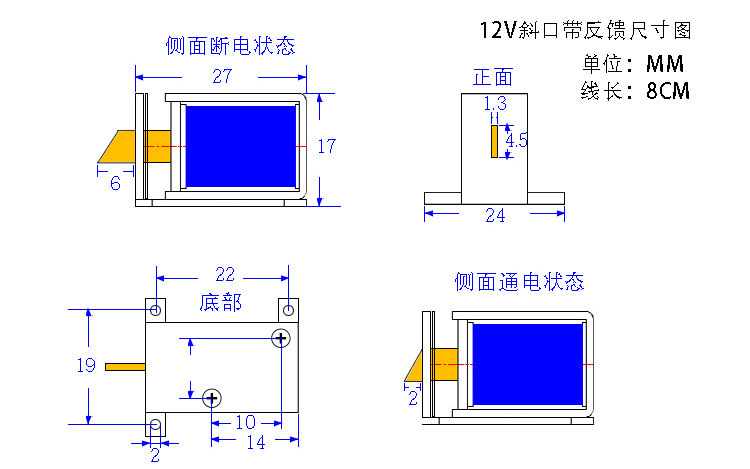 12V斜口带反馈尺寸图
单位：MM
线长：8CM

侧面断电状态
27
17
6

正面
1.3
4.5
24

22
底部
19
10
14
2

侧面通电状态
2