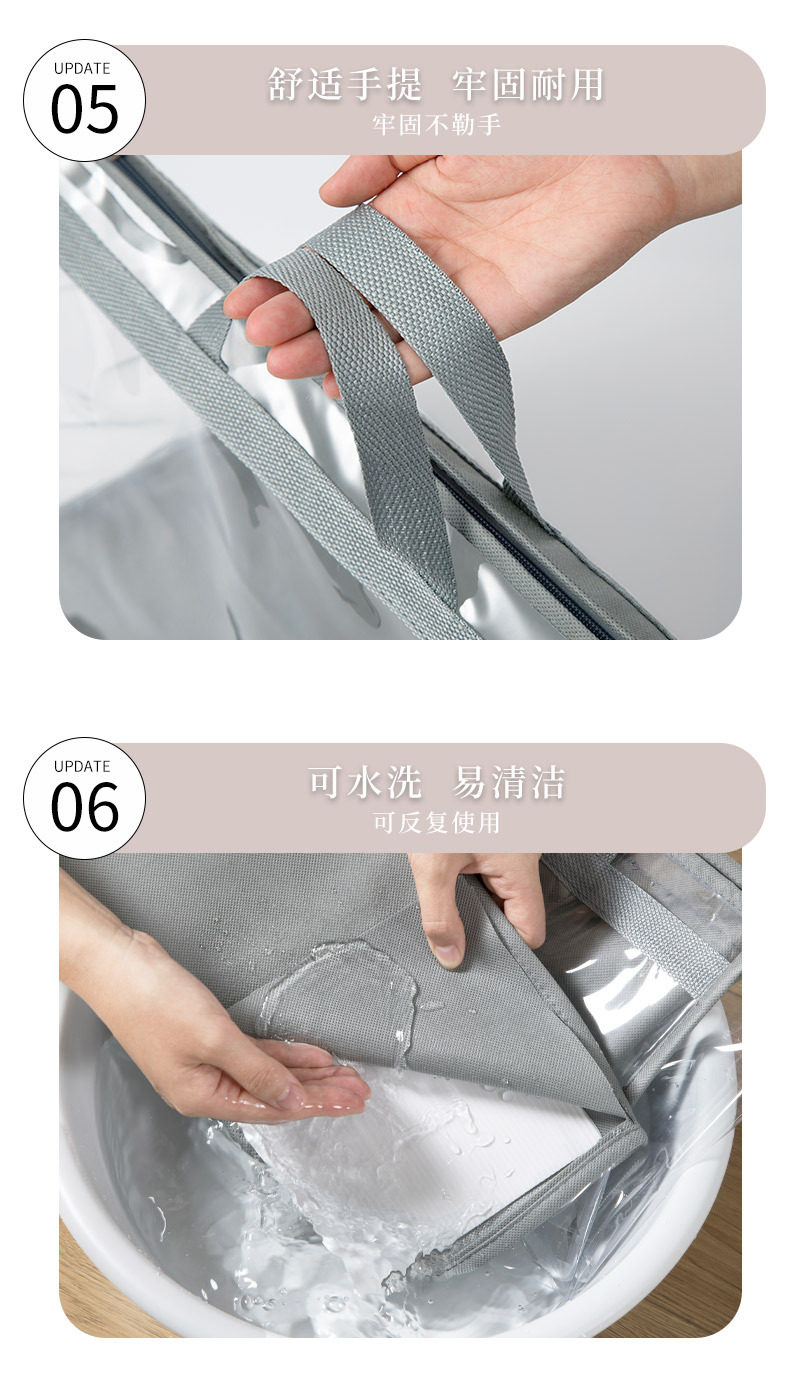 UPDATE
05

舒适手提 牢固耐用
牢固不勒手

UPDATE
06

可水洗 易清洁
可反复使用