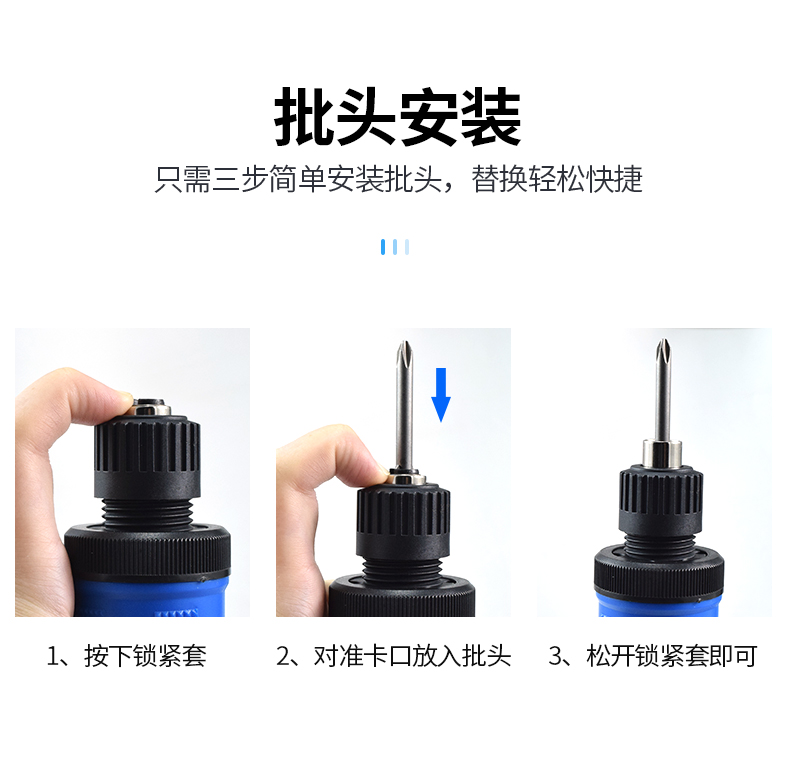 批头安装

只需三步简单安装批头，替换轻松快捷

1、按下锁紧套

2、对准卡口放入批头

3、松开锁紧套即可