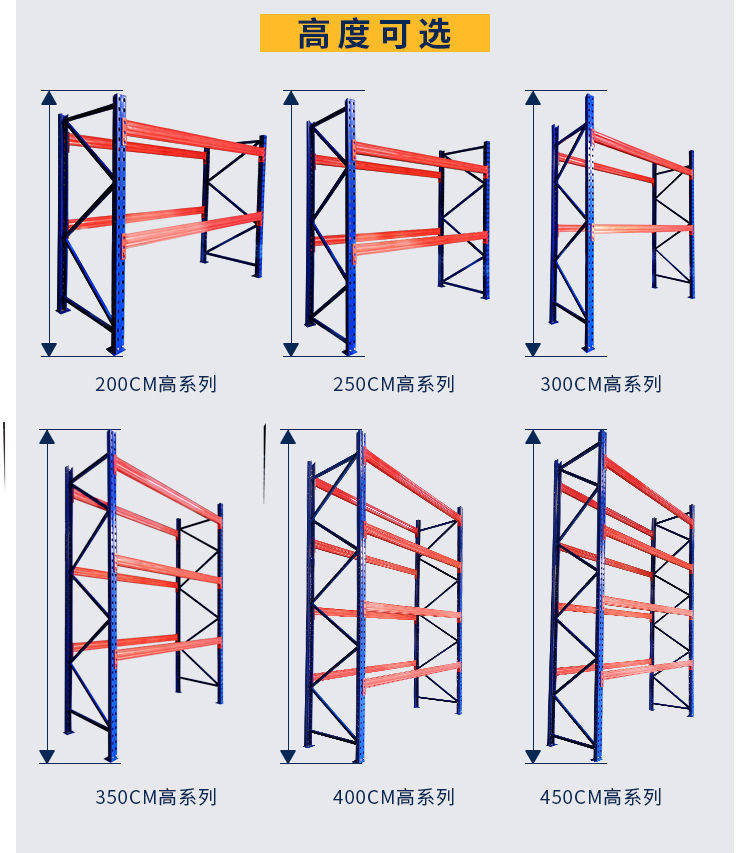 高度可选

200CM高系列

250CM高系列

300CM高系列

350CM高系列

400CM高系列

450CM高系列