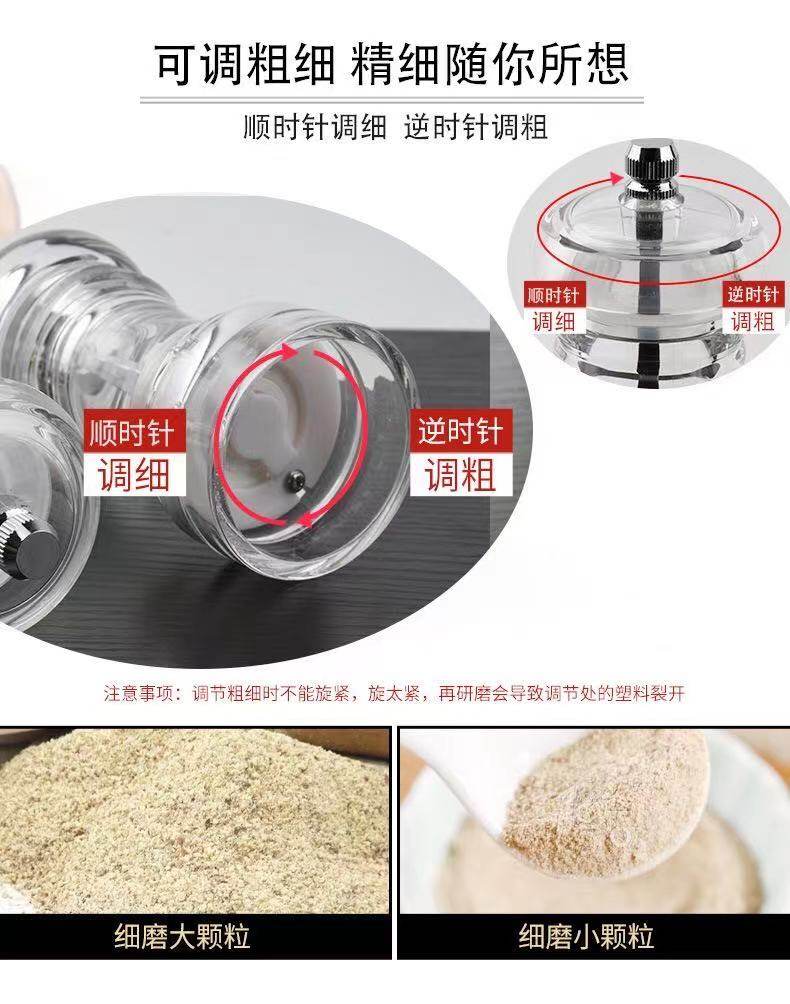 可调粗细 精细随你所想

顺时针调细 逆时针调粗

顺时针
调细

逆时针
调粗

顺时针
调细

逆时针
调粗

注意事项：调节粗细时不能旋紧，旋太紧，再研磨会导致调节处的塑料裂开

细磨大颗粒

细磨小颗粒