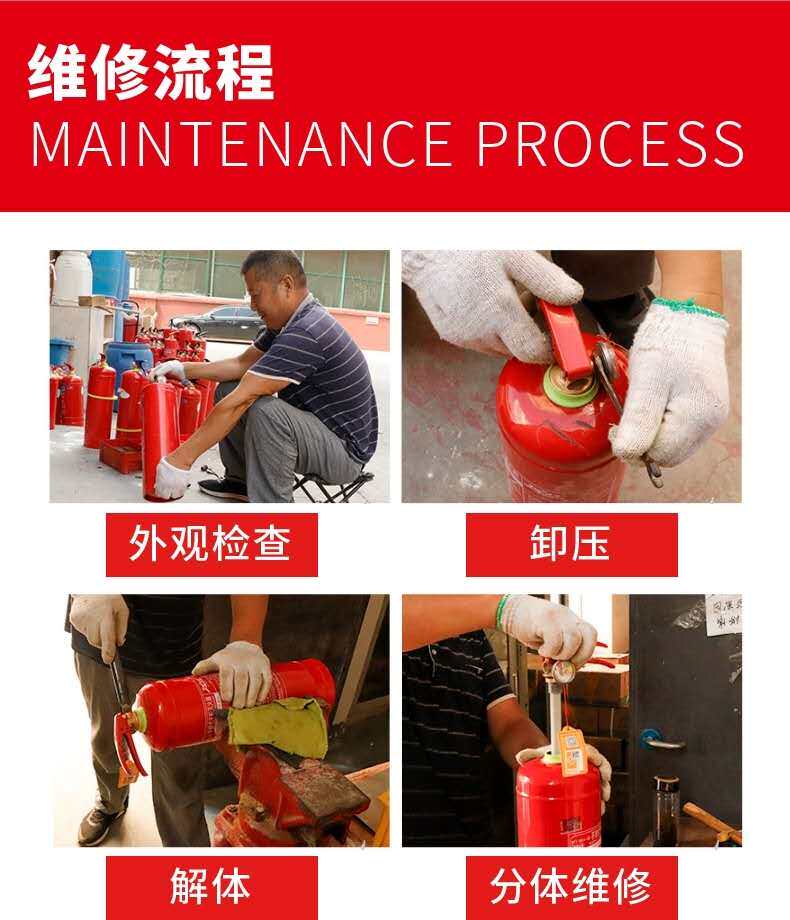 维修流程
MAINTENANCE PROCESS

外观检查

卸压

解体

分体维修