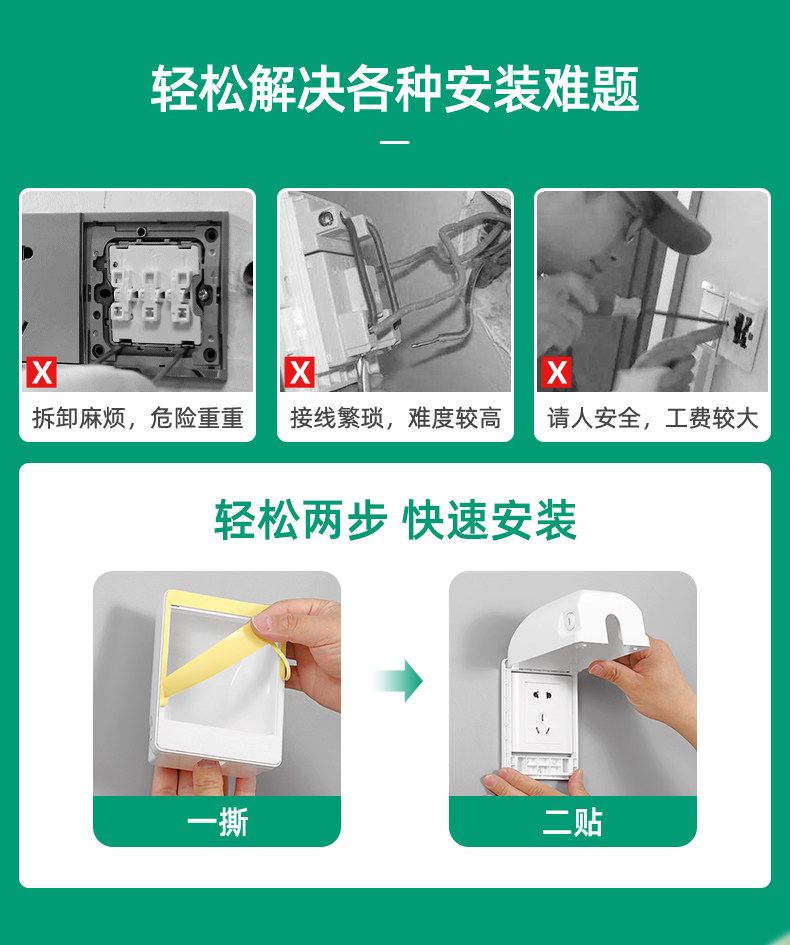 轻松解决各种安装难题

X
拆卸麻烦，危险重重

X
接线繁琐，难度较高

X
请人安全，工费较大

轻松两步 快速安装

一撕

二贴