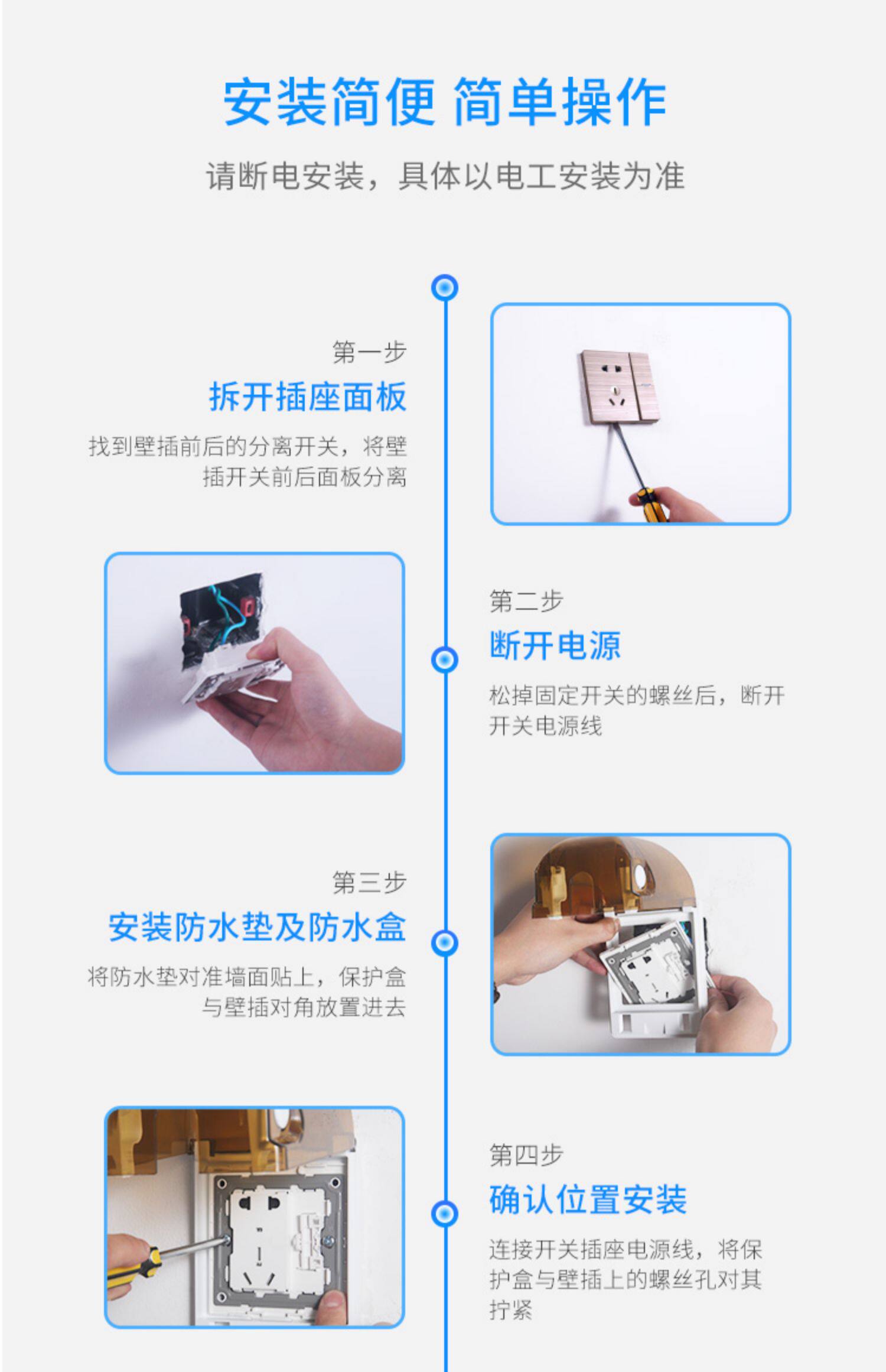 安装简便 简单操作

请断电安装，具体以电工安装为准

第一步

拆开插座面板

找到壁插前后的分离开关，将壁插开关前后面板分离

第二步

断开电源

松掉固定开关的螺丝后，断开开关电源线

第三步

安装防水垫及防水盒

将防水垫对准墙面贴上，保护盒与壁插对角放置进去

第四步

确认位置安装

连接开关插座电源线，将保护盒与壁插上的螺丝孔对其拧紧