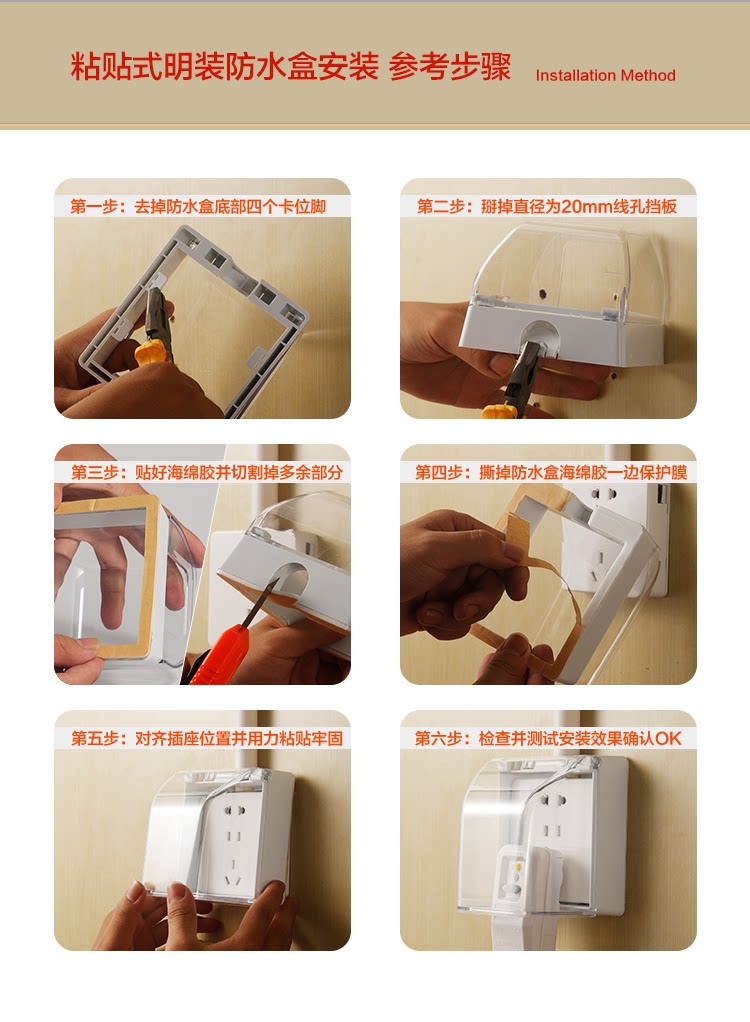 粘贴式明装防水盒安装 参考步骤 Installation Method

第一步：去掉防水盒底部四个卡位脚

第二步：掰掉直径为20mm线孔挡板

第三步：贴好海绵胶并切割掉多余部分

第四步：撕掉防水盒海绵胶一边保护膜

第五步：对齐插座位置并用力粘贴牢固

第六步：检查并测试安装效果确认OK