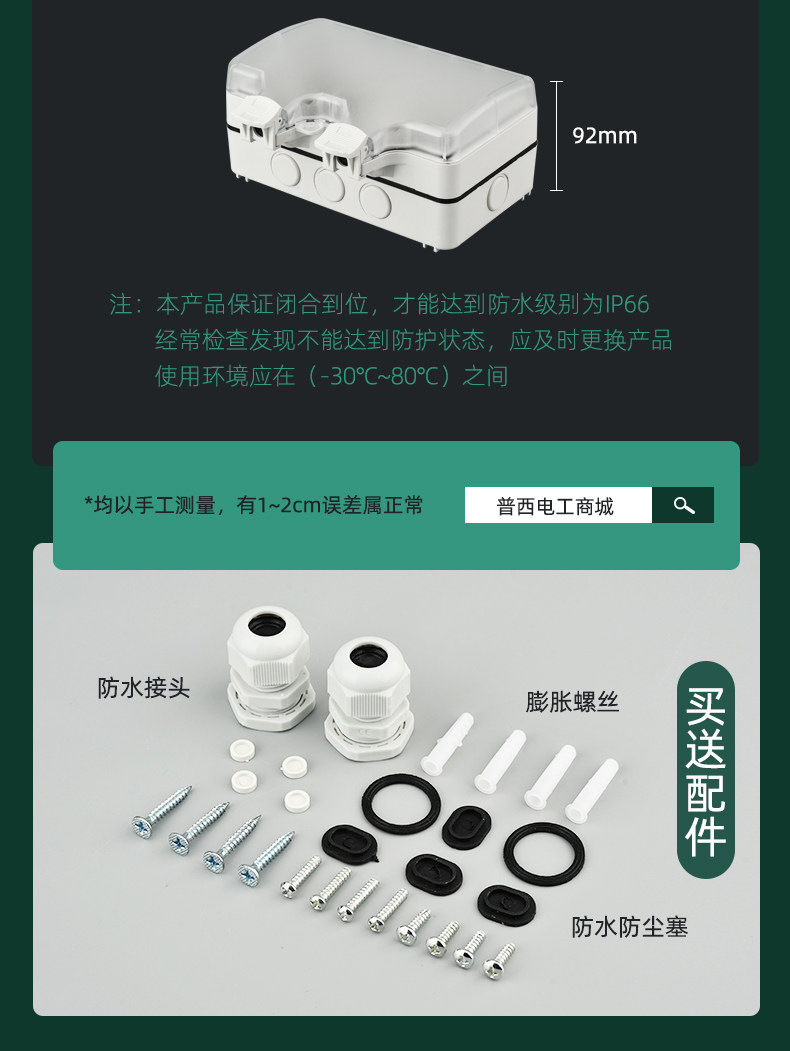 92mm

注：本产品保证闭合到位，才能达到防水级别为IP66
经常检查发现不能达到防护状态，应及时更换产品
使用环境应在（-30℃~80℃）之间

*均以手工测量，有1~2cm误差属正常

普西电工商城

防水接头

膨胀螺丝

买送配件

防水防尘塞