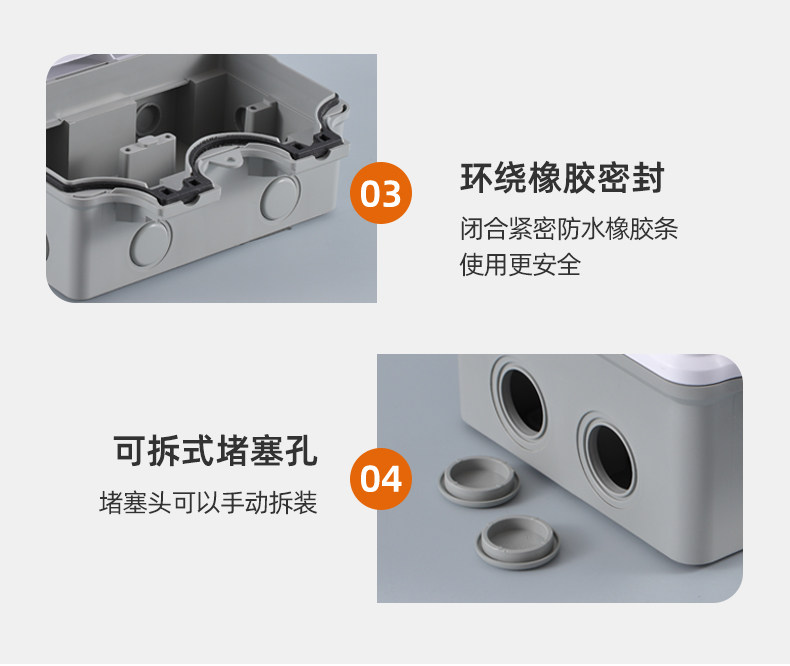 03

环绕橡胶密封

闭合紧密防水橡胶条
使用更安全

可拆式堵塞孔

堵塞头可以手动拆装

04