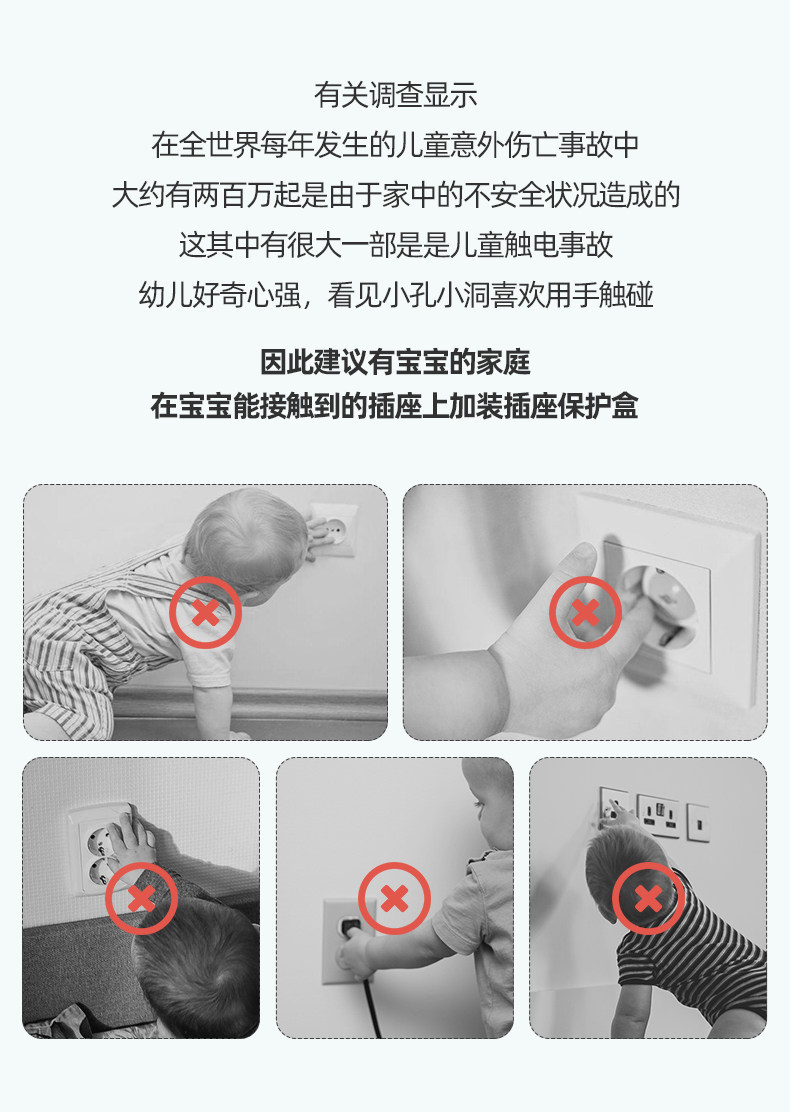 有关调查显示
在全世界每年发生的儿童意外伤亡事故中
大约有两百万起是由于家中的不安全状况造成的
这其中有很大一部是是儿童触电事故
幼儿好奇心强，看见小孔小洞喜欢用手触碰

因此建议有宝宝的家庭
在宝宝能接触到的插座上加装插座保护盒