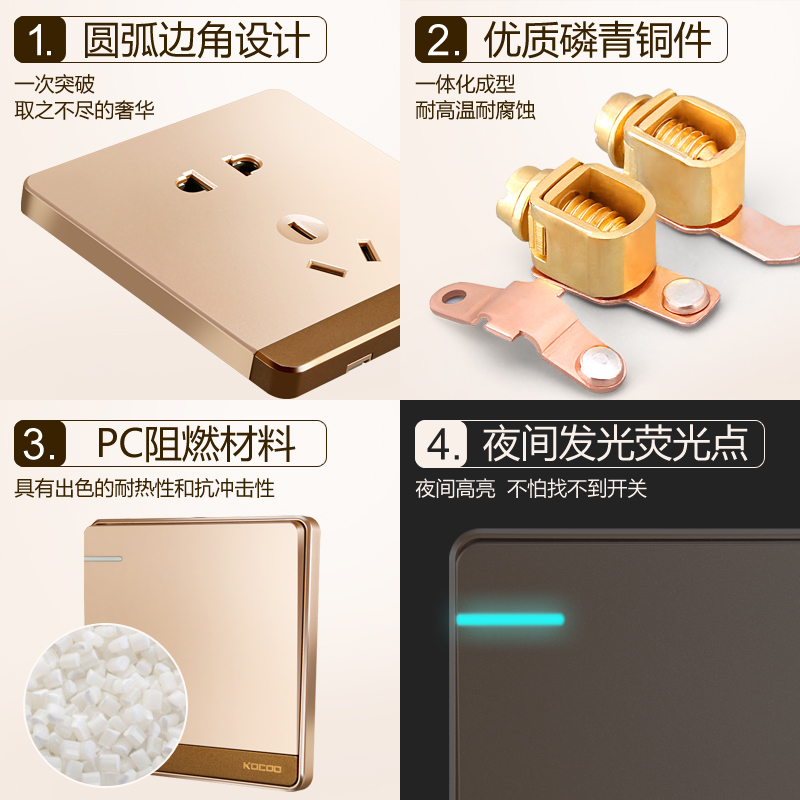 1. 圆弧边角设计

一次突破
取之不尽的奢华

2. 优质磷青铜件

一体化成型
耐高温耐腐蚀

3. PC阻燃材料

具有出色的耐热性和抗冲击性

KOCOO

4. 夜间发光荧光点

夜间高亮 不怕找不到开关