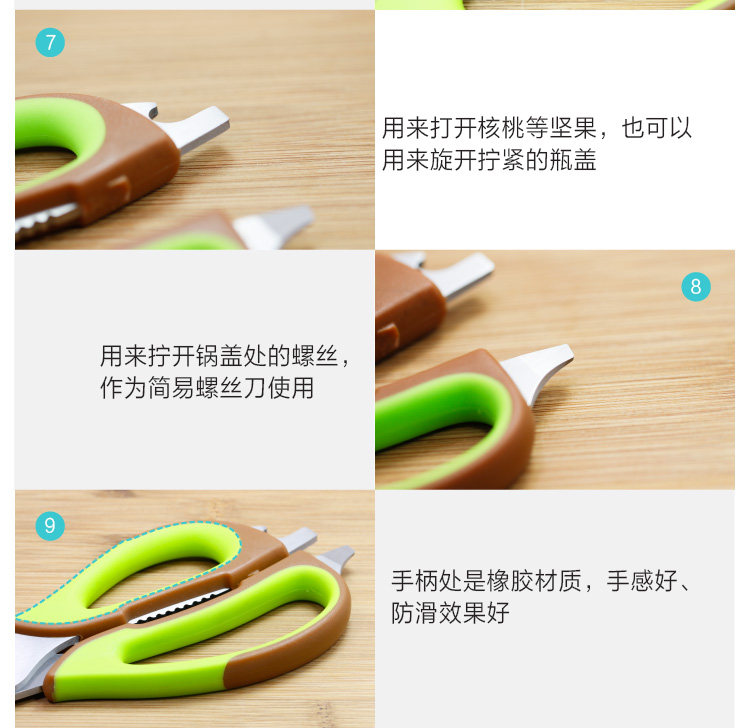 7

用来打开核桃等坚果，也可以用来旋开拧紧的瓶盖

用来拧开锅盖处的螺丝，作为简易螺丝刀使用

8

9

手柄处是橡胶材质，手感好、防滑效果好