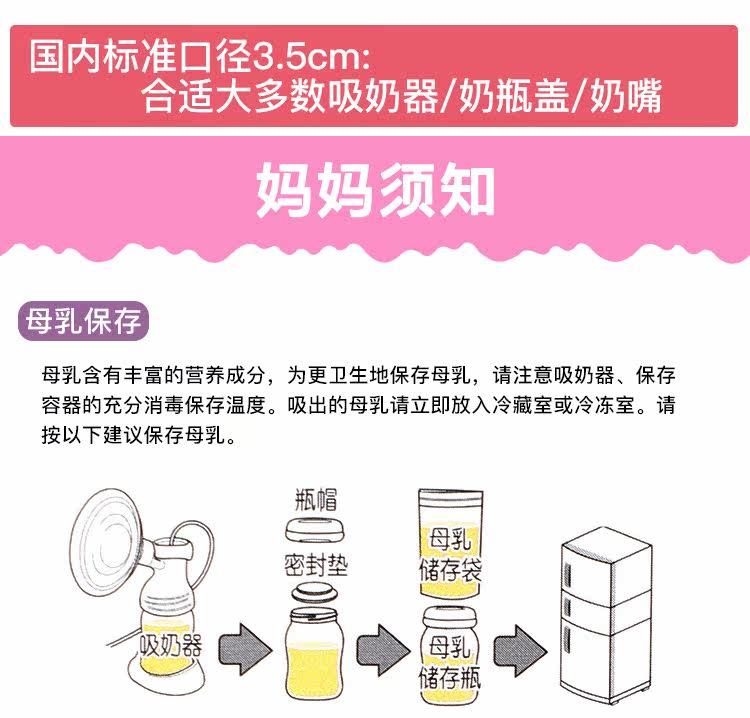 国内标准口径3.5cm:
合适大多数吸奶器/奶瓶盖/奶嘴

妈妈须知

母乳保存

母乳含有丰富的营养成分，为更卫生地保存母乳，请注意吸奶器、保存容器的充分消毒保存温度。吸出的母乳请立即放入冷藏室或冷冻室。请按以下建议保存母乳。

吸奶器

瓶帽

密封垫

母乳储存袋

母乳储存瓶