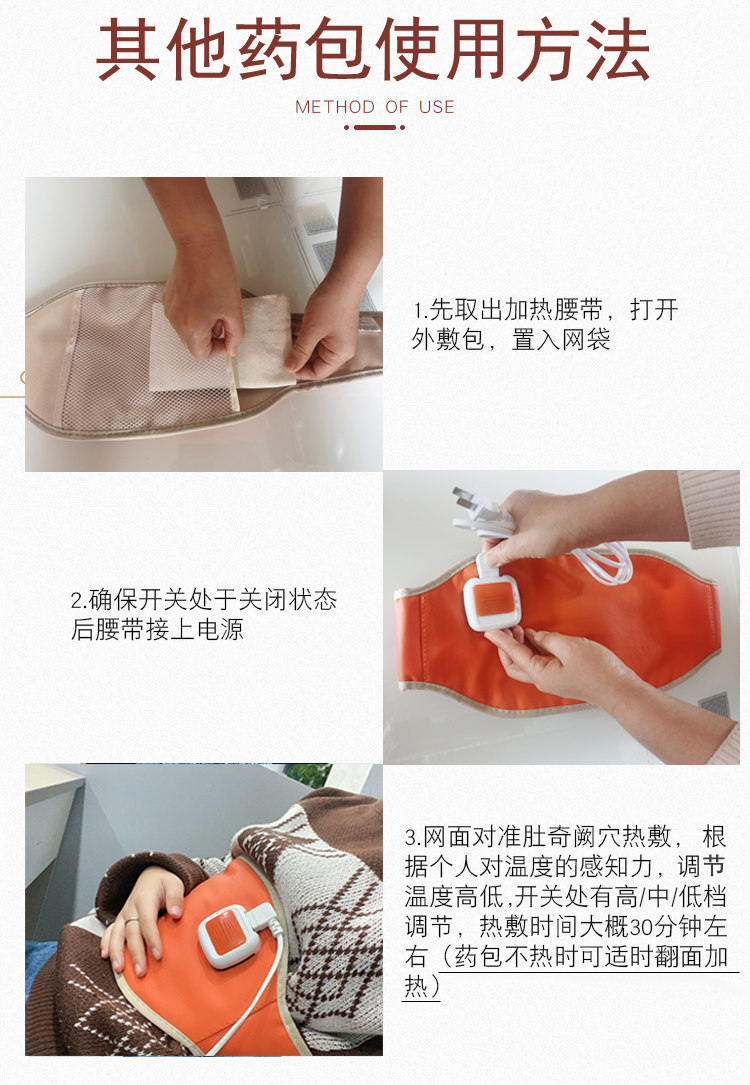 其他药包使用方法

METHOD OF USE

1.先取出加热腰带，打开外敷包，置入网袋

2.确保开关处于关闭状态后腰带接上电源

3.网面对准肚奇阙穴热敷，根据个人对温度的感知力，调节温度高低,开关处有高/中/低档调节，热敷时间大概30分钟左右（药包不热时可适时翻面加热）