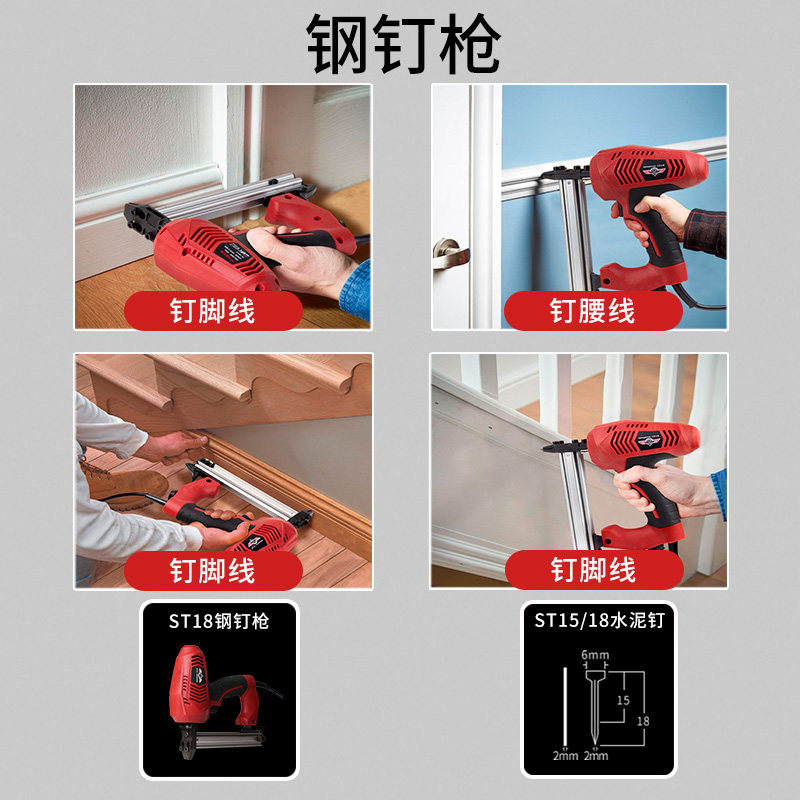 钢钉枪

钉脚线

钉腰线

钉脚线

钉脚线

ST18钢钉枪

ST15/18水泥钉

6mm

15

18

2mm 2mm