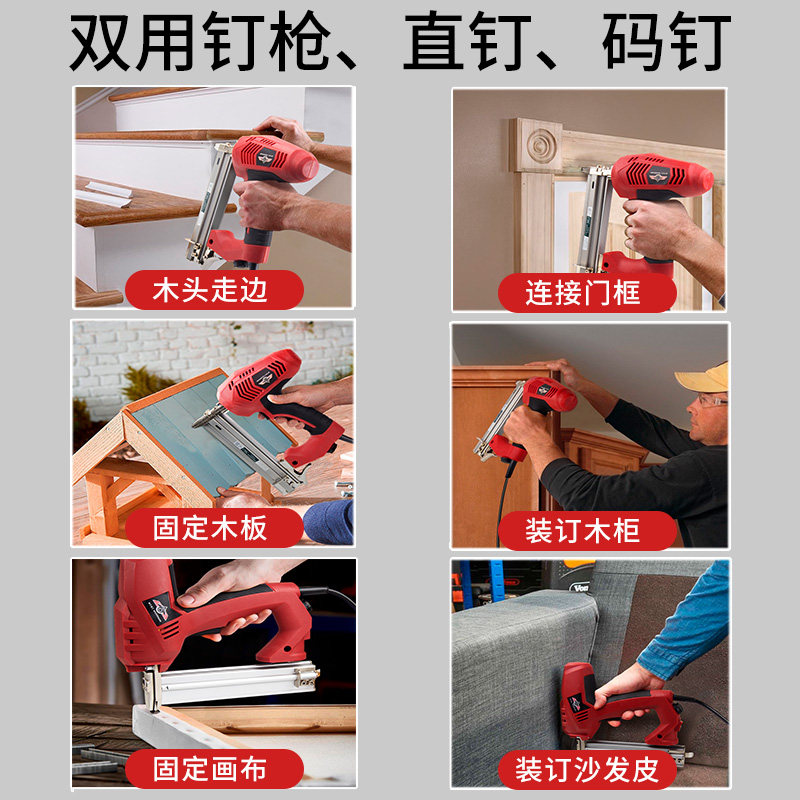 双用钉枪、直钉、码钉

木头走边

连接门框

固定木板

装订木柜

固定画布

装订沙发皮