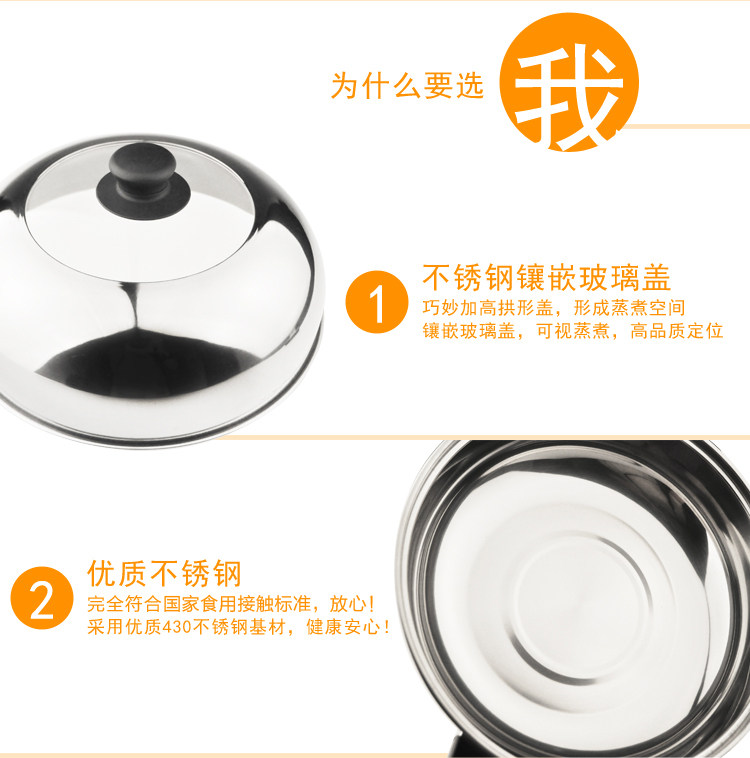 为什么要选 我

1 不锈钢镶嵌玻璃盖
巧妙加高拱形盖，形成蒸煮空间
镶嵌玻璃盖，可视蒸煮，高品质定位

2 优质不锈钢
完全符合国家食用接触标准，放心！
采用优质430不锈钢基材，健康安心！